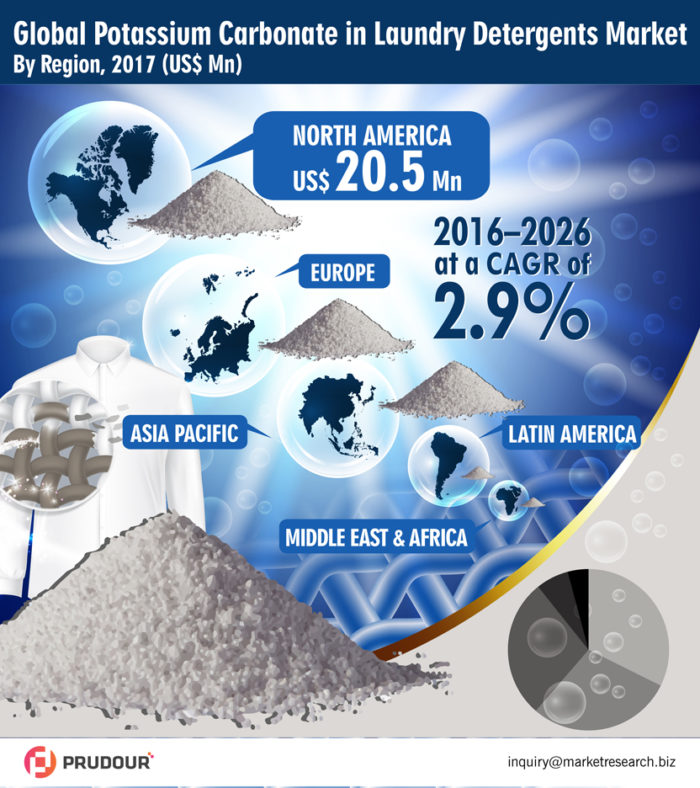 Global Potassium Carbonate in Laundry Detergents Market
By Region, 2017 (US$ Mn)

NORTH AMERICA
US$ 20.5 Mn

2016–2026
at a CAGR of
2.9%

EUROPE

ASIA PACIFIC

LATIN AMERICA

MIDDLE EAST & AFRICA

PRUDOUR

inquiry@marketresearch.biz