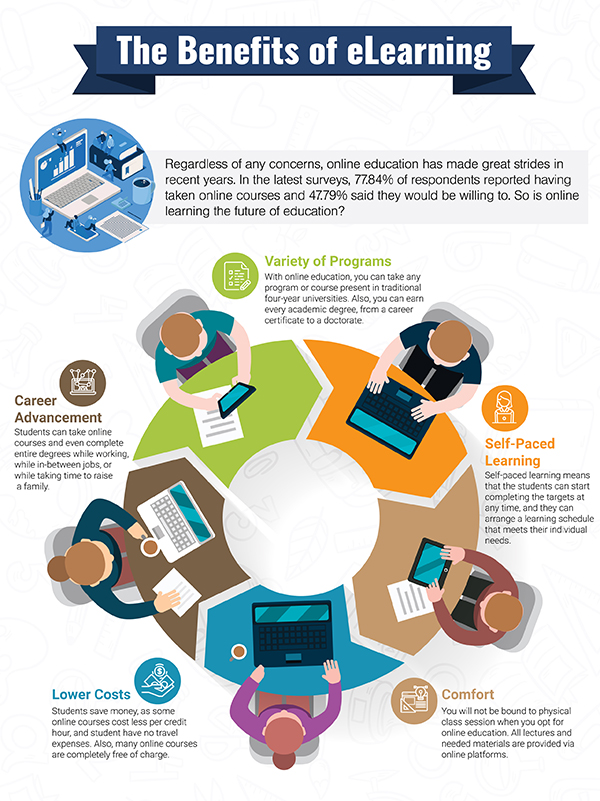 The Benefits of eLearning

Regardless of any concerns, online education has made great strides in recent years. In the latest surveys, 77.84% of respondents reported having taken online courses and 47.79% said they would be willing to. So is online learning the future of education?

Variety of Programs
With online education, you can take any program or course present in traditional four-year universities. Also, you can earn every academic degree, from a career certificate to a doctorate.

Career Advancement
Students can take online courses and even complete entire degrees while working, while in-between jobs, or while taking time to raise a family.

Self-Paced Learning
Self-paced learning means that the students can start completing the targets at any time, and they can arrange a learning schedule that meets their individual needs.

Lower Costs
Students save money, as some online courses cost less per credit hour, and student have no travel expenses. Also, many online courses are completely free of charge.

Comfort
You will not be bound to physical class session when you opt for online education. All lectures and needed materials are provided via online platforms.