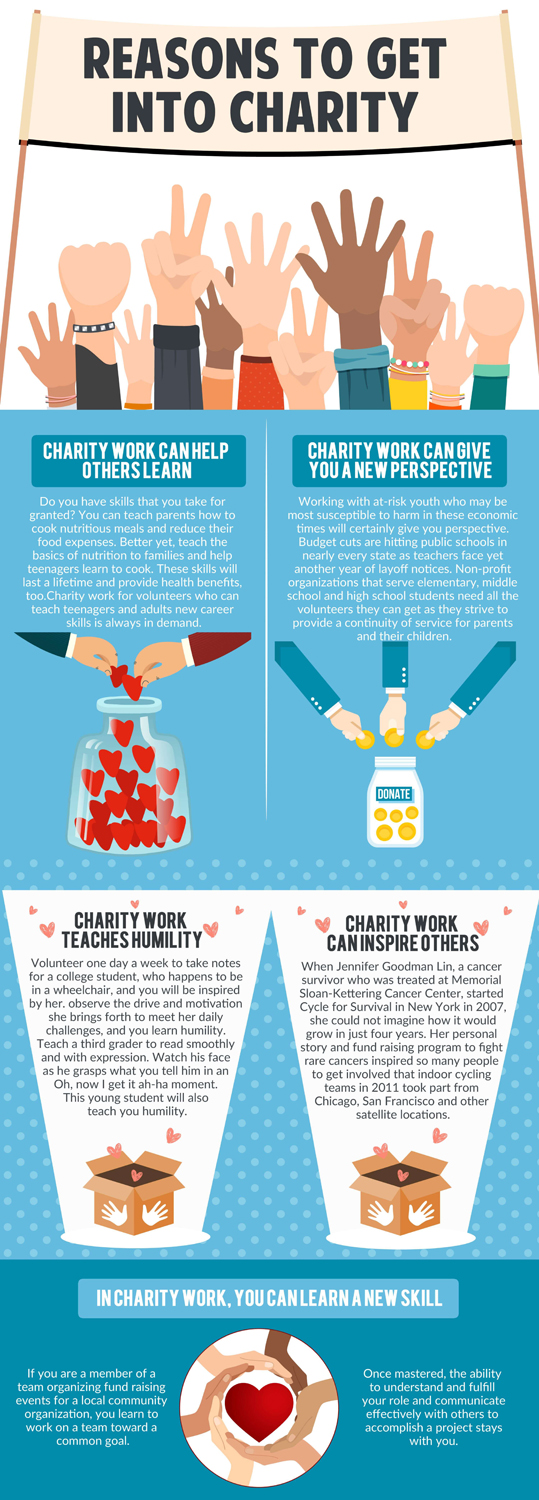 REASONS TO GET INTO CHARITY

CHARITY WORK CAN HELP OTHERS LEARN

Do you have skills that you take for granted? You can teach parents how to cook nutritious meals and reduce their food expenses. Better yet, teach the basics of nutrition to families and help teenagers learn to cook. These skills will last a lifetime and provide health benefits, too.Charity work for volunteers who can teach teenagers and adults new career skills is always in demand.

CHARITY WORK CAN GIVE YOU A NEW PERSPECTIVE

Working with at-risk youth who may be most susceptible to harm in these economic times will certainly give you perspective. Budget cuts are hitting public schools in nearly every state as teachers face yet another year of layoff notices. Non-profit organizations that serve elementary, middle school and high school students need all the volunteers they can get as they strive to provide a continuity of service for parents and their children.

DONATE

CHARITY WORK TEACHES HUMILITY

Volunteer one day a week to take notes for a college student, who happens to be in a wheelchair, and you will be inspired by her. observe the drive and motivation she brings forth to meet her daily challenges, and you learn humility. Teach a third grader to read smoothly and with expression. Watch his face as he grasps what you tell him in an Oh, now I get it ah-ha moment. This young student will also teach you humility.

CHARITY WORK CAN INSPIRE OTHERS

When Jennifer Goodman Lin, a cancer survivor who was treated at Memorial Sloan-Kettering Cancer Center, started Cycle for Survival in New York in 2007, she could not imagine how it would grow in just four years. Her personal story and fund raising program to fight rare cancers inspired so many people to get involved that indoor cycling teams in 2011 took part from Chicago, San Francisco and other satellite locations.

IN CHARITY WORK, YOU CAN LEARN A NEW SKILL

If you are a member of a team organizing fund raising events for a local community organization, you learn to work on a team toward a common goal.

Once mastered, the ability to understand and fulfill your role and communicate effectively with others to accomplish a project stays with you.