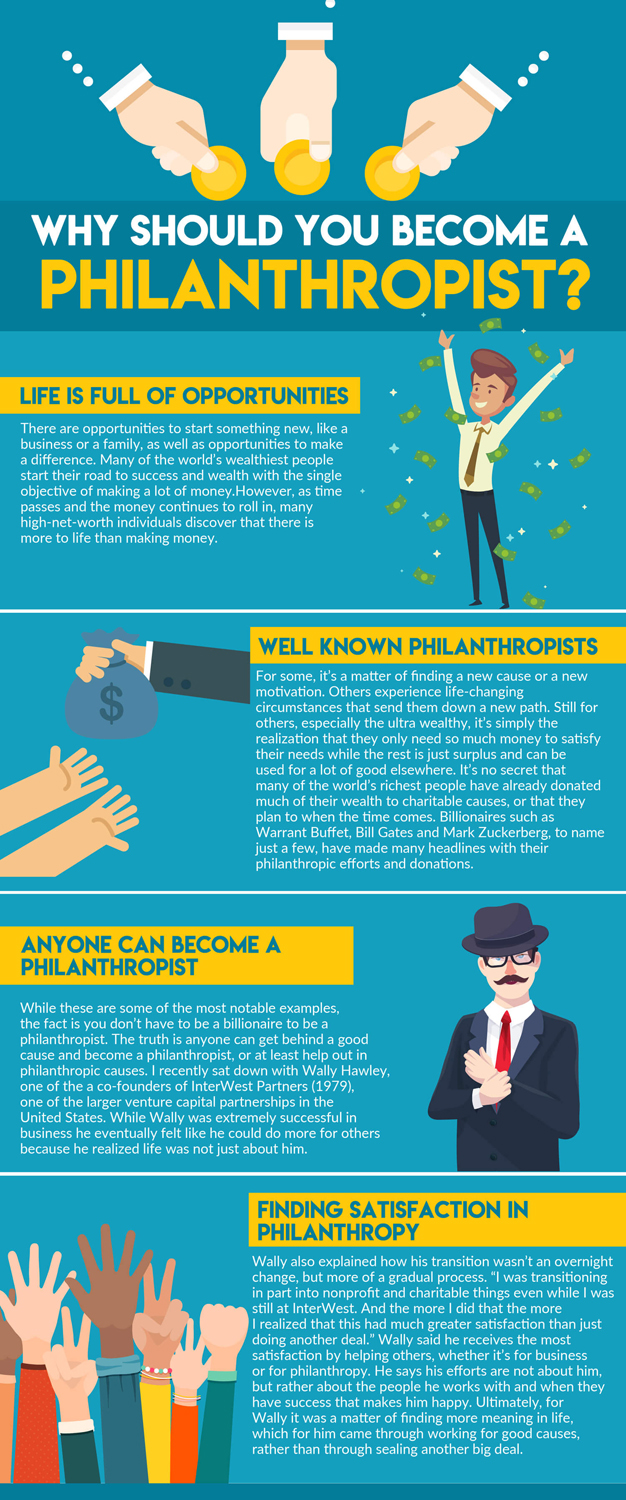 WHY SHOULD YOU BECOME A PHILANTHROPIST?

LIFE IS FULL OF OPPORTUNITIES

There are opportunities to start something new, like a business or a family, as well as opportunities to make a difference. Many of the world's wealthiest people start their road to success and wealth with the single objective of making a lot of money.However, as time passes and the money continues to roll in, many high-net-worth individuals discover that there is more to life than making money.

$

WELL KNOWN PHILANTHROPISTS

For some, it's a matter of finding a new cause or a new motivation. Others experience life-changing circumstances that send them down a new path. Still for others, especially the ultra wealthy, it's simply the realization that they only need so much money to satisfy their needs while the rest is just surplus and can be used for a lot of good elsewhere. It's no secret that many of the world's richest people have already donated much of their wealth to charitable causes, or that they plan to when the time comes. Billionaires such as Warrant Buffet, Bill Gates and Mark Zuckerberg, to name just a few, have made many headlines with their philanthropic efforts and donations.

ANYONE CAN BECOME A PHILANTHROPIST

While these are some of the most notable examples, the fact is you don't have to be a billionaire to be a philanthropist. The truth is anyone can get behind a good cause and become a philanthropist, or at least help out in philanthropic causes. I recently sat down with Wally Hawley, one of the a co-founders of InterWest Partners (1979), one of the larger venture capital partnerships in the United States. While Wally was extremely successful in business he eventually felt like he could do more for others because he realized life was not just about him.

FINDING SATISFACTION IN PHILANTHROPY

Wally also explained how his transition wasn't an overnight change, but more of a gradual process. "I was transitioning in part into nonprofit and charitable things even while I was still at InterWest. And the more I did that the more I realized that this had much greater satisfaction than just doing another deal." Wally said he receives the most satisfaction by helping others, whether it's for business or for philanthropy. He says his efforts are not about him, but rather about the people he works with and when they have success that makes him happy. Ultimately, for Wally it was a matter of finding more meaning in life, which for him came through working for good causes, rather than through sealing another big deal.