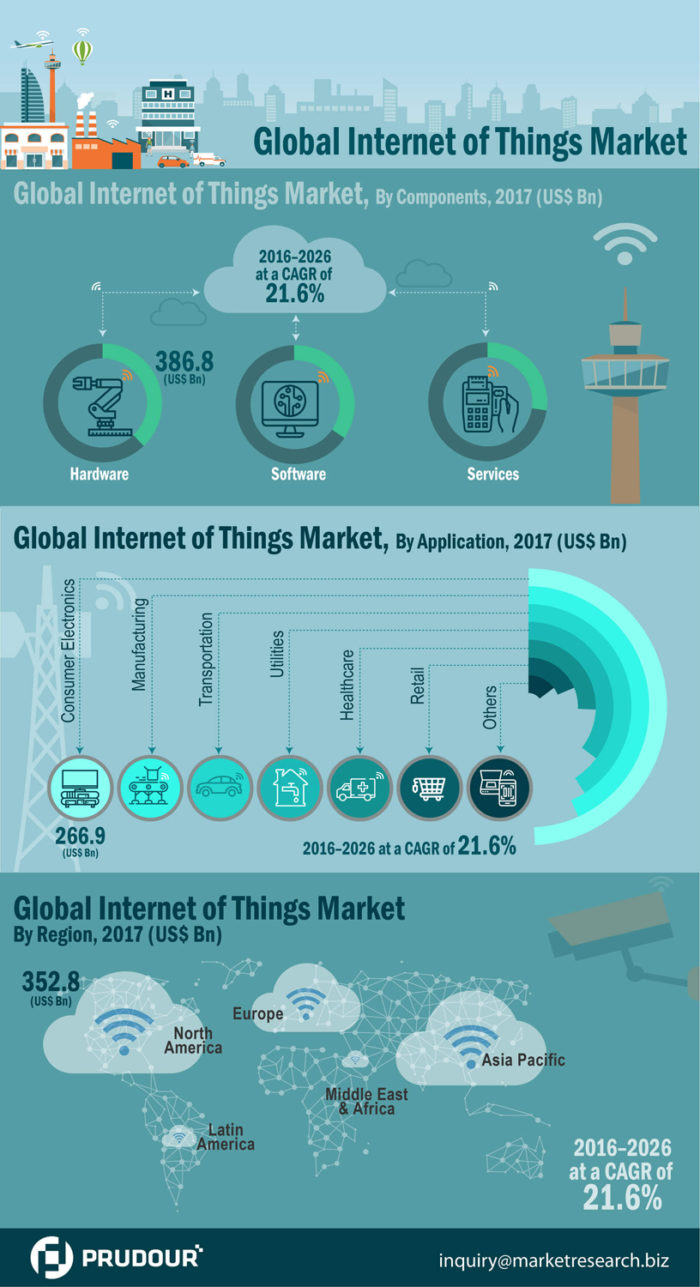 Global Internet of Things Market

Global Internet of Things Market, By Components, 2017 (US$ Bn)

2016–2026 at a CAGR of 21.6%

386.8 (US$ Bn)

Hardware

Software

Services

Global Internet of Things Market, By Application, 2017 (US$ Bn)

Consumer Electronics

Manufacturing

Transportation

Utilities

Healthcare

Retail

Others

266.9 (US$ Bn)

2016–2026 at a CAGR of 21.6%

Global Internet of Things Market By Region, 2017 (US$ Bn)

352.8 (US$ Bn)

North America

Europe

Asia Pacific

Middle East & Africa

Latin America

2016–2026 at a CAGR of 21.6%

PRUDOUR

inquiry@marketresearch.biz