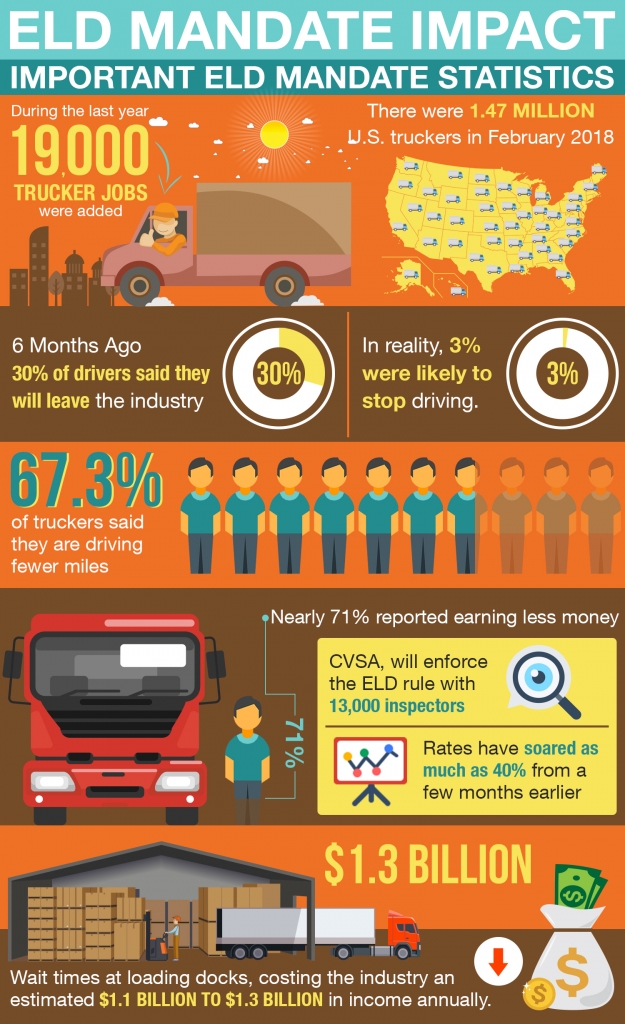 ELD MANDATE IMPACT

IMPORTANT ELD MANDATE STATISTICS

During the last year 19,000 TRUCKER JOBS were added

There were 1.47 MILLION U.S. truckers in February 2018

6 Months Ago 30% of drivers said they will leave the industry

30%

In reality, 3% were likely to stop driving.

3%

67.3% of truckers said they are driving fewer miles

Nearly 71% reported earning less money

71%

CVSA, will enforce the ELD rule with 13,000 inspectors

Rates have soared as much as 40% from a few months earlier

$1.3 BILLION

Wait times at loading docks, costing the industry an estimated $1.1 BILLION TO $1.3 BILLION in income annually.