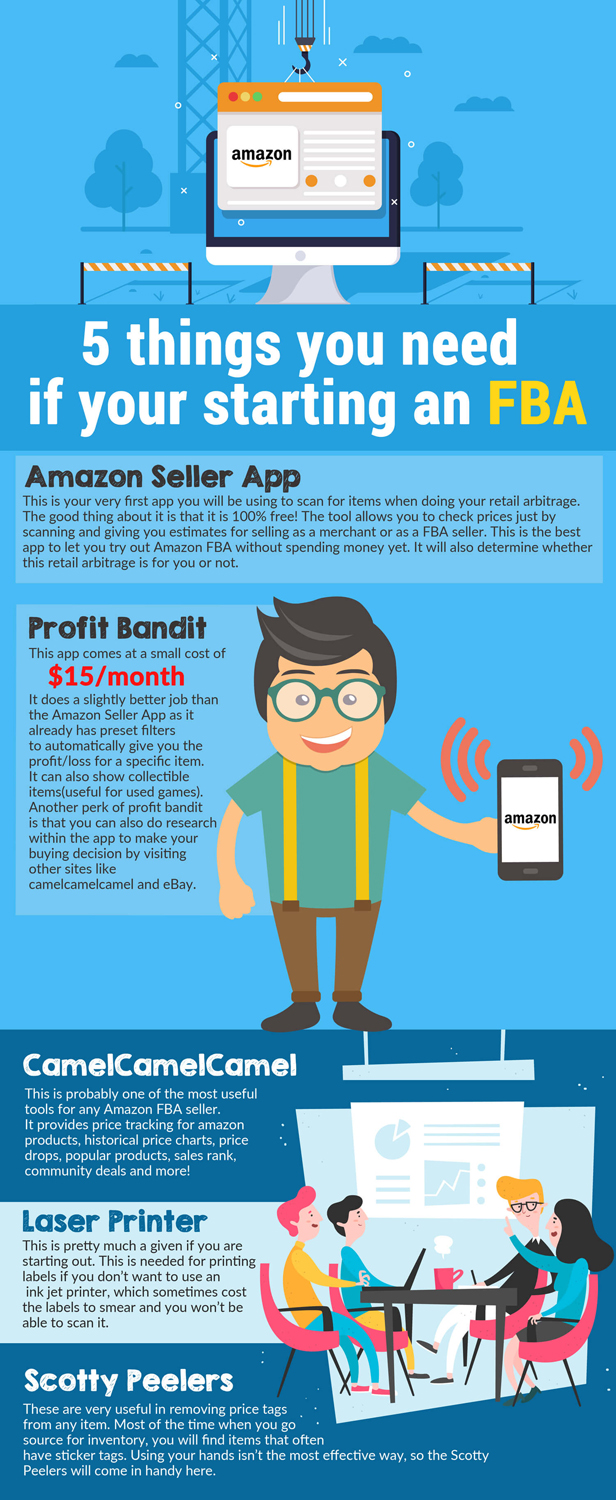 amazon

5 things you need if your starting an FBA

Amazon Seller App
This is your very first app you will be using to scan for items when doing your retail arbitrage. The good thing about it is that it is 100% free! The tool allows you to check prices just by scanning and giving you estimates for selling as a merchant or as a FBA seller. This is the best app to let you try out Amazon FBA without spending money yet. It will also determine whether this retail arbitrage is for you or not.

Profit Bandit
This app comes at a small cost of
$15/month
It does a slightly better job than the Amazon Seller App as it already has preset filters to automatically give you the profit/loss for a specific item. It can also show collectible items(useful for used games). Another perk of profit bandit is that you can also do research within the app to make your buying decision by visiting other sites like camelcamelcamel and eBay.

amazon

CamelCamelCamel
This is probably one of the most useful tools for any Amazon FBA seller. It provides price tracking for amazon products, historical price charts, price drops, popular products, sales rank, community deals and more!

Laser Printer
This is pretty much a given if you are starting out. This is needed for printing labels if you don't want to use an ink jet printer, which sometimes cost the labels to smear and you won't be able to scan it.

Scotty Peelers
These are very useful in removing price tags from any item. Most of the time when you go source for inventory, you will find items that often have sticker tags. Using your hands isn't the most effective way, so the Scotty Peelers will come in handy here.