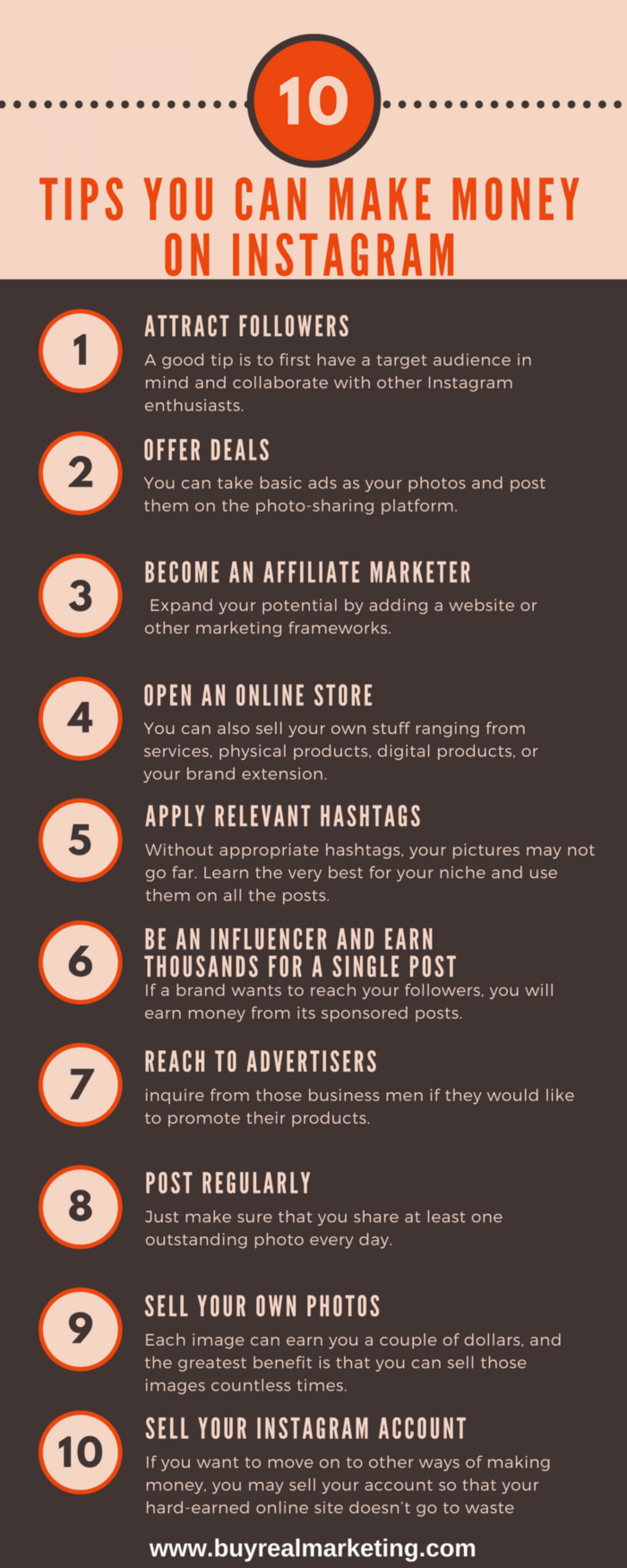 10

TIPS YOU CAN MAKE MONEY ON INSTAGRAM

1

ATTRACT FOLLOWERS

A good tip is to first have a target audience in mind and collaborate with other Instagram enthusiasts.

2

OFFER DEALS

You can take basic ads as your photos and post them on the photo-sharing platform.

3

BECOME AN AFFILIATE MARKETER

Expand your potential by adding a website or other marketing frameworks.

4

OPEN AN ONLINE STORE

You can also sell your own stuff ranging from services, physical products, digital products, or your brand extension.

5

APPLY RELEVANT HASHTAGS

Without appropriate hashtags, your pictures may not go far. Learn the very best for your niche and use them on all the posts.

6

BE AN INFLUENCER AND EARN THOUSANDS FOR A SINGLE POST

If a brand wants to reach your followers, you will earn money from its sponsored posts.

7

REACH TO ADVERTISERS

inquire from those business men if they would like to promote their products.

8

POST REGULARLY

Just make sure that you share at least one outstanding photo every day.

9

SELL YOUR OWN PHOTOS

Each image can earn you a couple of dollars, and the greatest benefit is that you can sell those images countless times.

10

SELL YOUR INSTAGRAM ACCOUNT

If you want to move on to other ways of making money, you may sell your account so that your hard-earned online site doesn't go to waste

www.buyrealmarketing.com