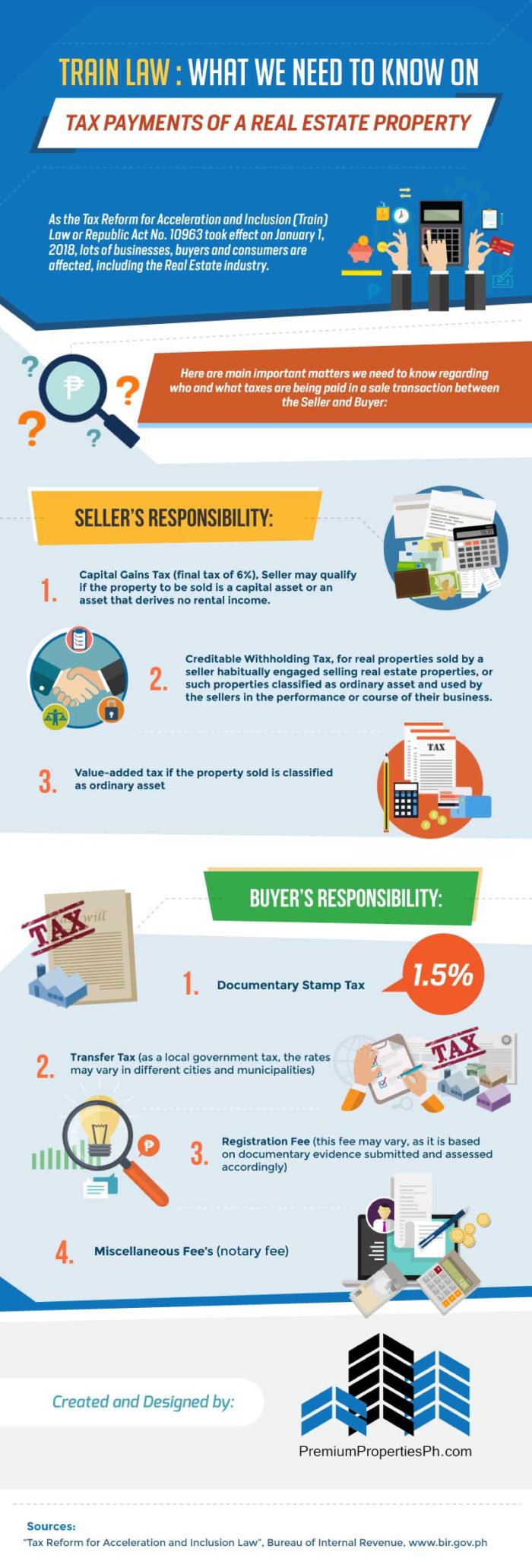 TRAIN LAW : WHAT WE NEED TO KNOW ON

TAX PAYMENTS OF A REAL ESTATE PROPERTY

As the Tax Reform for Acceleration and Inclusion (Train) Law or Republic Act No. 10963 took effect on January 1, 2018, lots of businesses, buyers and consumers are affected, including the Real Estate industry.

Here are main important matters we need to know regarding who and what taxes are being paid in a sale transaction between the Seller and Buyer:

SELLER'S RESPONSIBILITY:

1. Capital Gains Tax (final tax of 6%), Seller may qualify if the property to be sold is a capital asset or an asset that derives no rental income.

2. Creditable Withholding Tax, for real properties sold by a seller habitually engaged selling real estate properties, or such properties classified as ordinary asset and used by the sellers in the performance or course of their business.

3. Value-added tax if the property sold is classified as ordinary asset

TAX

BUYER'S RESPONSIBILITY:

TAX will

1. Documentary Stamp Tax

1.5%

2. Transfer Tax (as a local government tax, the rates may vary in different cities and municipalities)

TAX

3. Registration Fee (this fee may vary, as it is based on documentary evidence submitted and assessed accordingly)

4. Miscellaneous Fee's (notary fee)

Created and Designed by:

PremiumPropertiesPh.com

Sources:
"Tax Reform for Acceleration and Inclusion Law", Bureau of Internal Revenue, www.bir.gov.ph