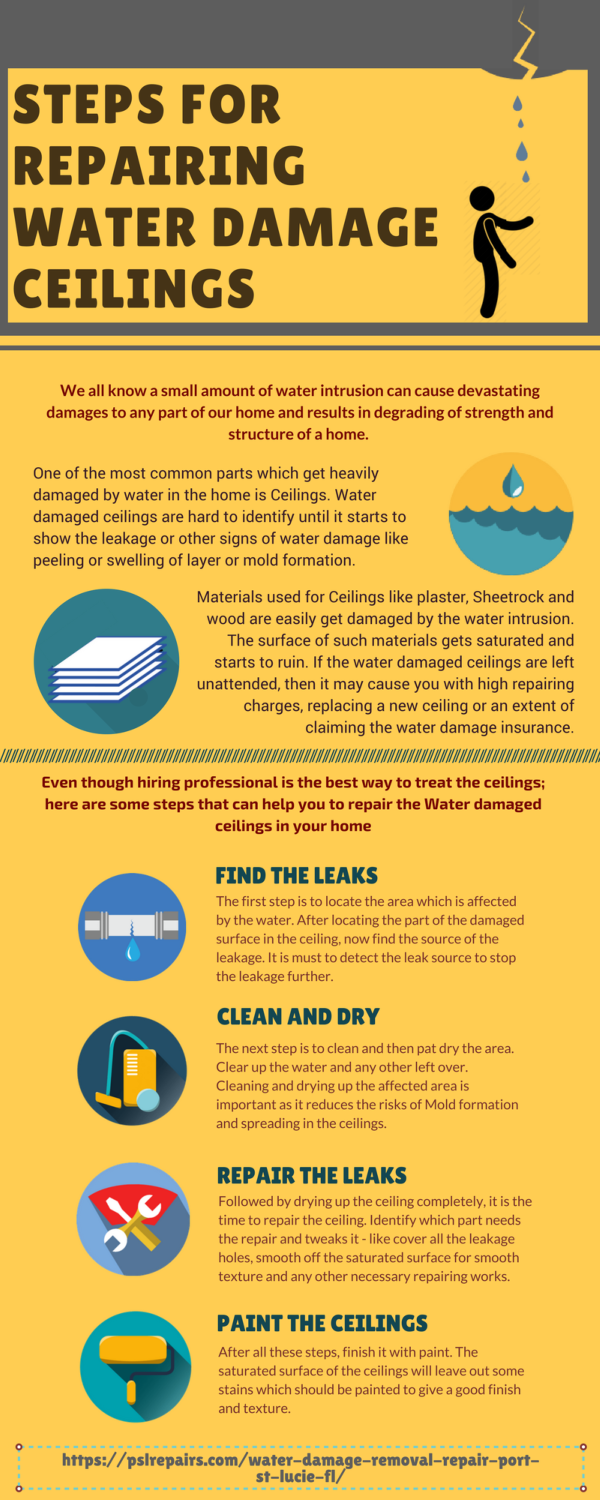 STEPS FOR REPAIRING WATER DAMAGE CEILINGS

We all know a small amount of water intrusion can cause devastating damages to any part of our home and results in degrading of strength and structure of a home.

One of the most common parts which get heavily damaged by water in the home is Ceilings. Water damaged ceilings are hard to identify until it starts to show the leakage or other signs of water damage like peeling or swelling of layer or mold formation.

Materials used for Ceilings like plaster, Sheetrock and wood are easily get damaged by the water intrusion. The surface of such materials gets saturated and starts to ruin. If the water damaged ceilings are left unattended, then it may cause you with high repairing charges, replacing a new ceiling or an extent of claiming the water damage insurance.

Even though hiring professional is the best way to treat the ceilings; here are some steps that can help you to repair the Water damaged ceilings in your home

FIND THE LEAKS
The first step is to locate the area which is affected by the water. After locating the part of the damaged surface in the ceiling, now find the source of the leakage. It is must to detect the leak source to stop the leakage further.

CLEAN AND DRY
The next step is to clean and then pat dry the area. Clear up the water and any other left over. Cleaning and drying up the affected area is important as it reduces the risks of Mold formation and spreading in the ceilings.

REPAIR THE LEAKS
Followed by drying up the ceiling completely, it is the time to repair the ceiling. Identify which part needs the repair and tweaks it - like cover all the leakage holes, smooth off the saturated surface for smooth texture and any other necessary repairing works.

PAINT THE CEILINGS
After all these steps, finish it with paint. The saturated surface of the ceilings will leave out some stains which should be painted to give a good finish and texture.

https://pslrepairs.com/water-damage-removal-repair-port-st-lucie-fl/