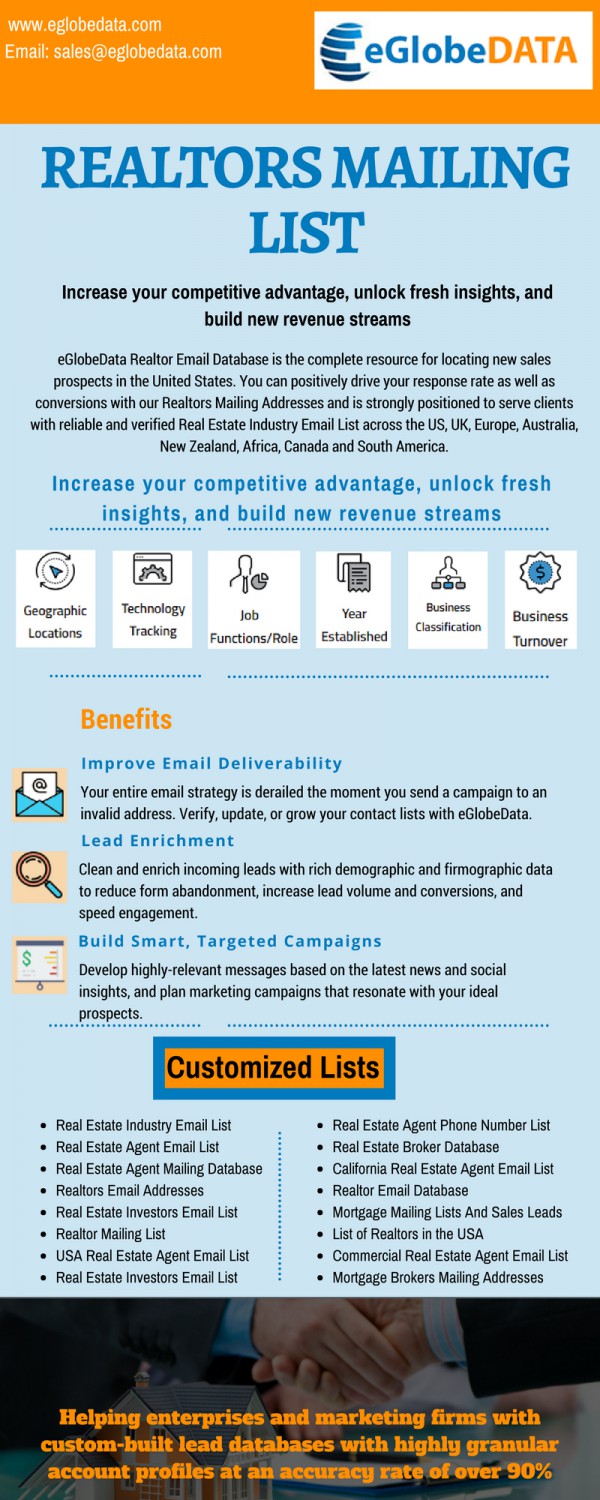 www.eglobedata.com
Email: sales@eglobedata.com

eGlobeDATA

REALTORS MAILING LIST

Increase your competitive advantage, unlock fresh insights, and build new revenue streams

eGlobeData Realtor Email Database is the complete resource for locating new sales prospects in the United States. You can positively drive your response rate as well as conversions with our Realtors Mailing Addresses and is strongly positioned to serve clients with reliable and verified Real Estate Industry Email List across the US, UK, Europe, Australia, New Zealand, Africa, Canada and South America.

Increase your competitive advantage, unlock fresh insights, and build new revenue streams

Geographic Locations
Technology Tracking
Job Functions/Role
Year Established
Business Classification
Business Turnover

Benefits

Improve Email Deliverability
Your entire email strategy is derailed the moment you send a campaign to an invalid address. Verify, update, or grow your contact lists with eGlobeData.

Lead Enrichment
Clean and enrich incoming leads with rich demographic and firmographic data to reduce form abandonment, increase lead volume and conversions, and speed engagement.

Build Smart, Targeted Campaigns
Develop highly-relevant messages based on the latest news and social insights, and plan marketing campaigns that resonate with your ideal prospects.

Customized Lists

- Real Estate Industry Email List
- Real Estate Agent Email List
- Real Estate Agent Mailing Database
- Realtors Email Addresses
- Real Estate Investors Email List
- Realtor Mailing List
- USA Real Estate Agent Email List
- Real Estate Investors Email List

- Real Estate Agent Phone Number List
- Real Estate Broker Database
- California Real Estate Agent Email List
- Realtor Email Database
- Mortgage Mailing Lists And Sales Leads
- List of Realtors in the USA
- Commercial Real Estate Agent Email List
- Mortgage Brokers Mailing Addresses

Helping enterprises and marketing firms with custom-built lead databases with highly granular account profiles at an accuracy rate of over 90%