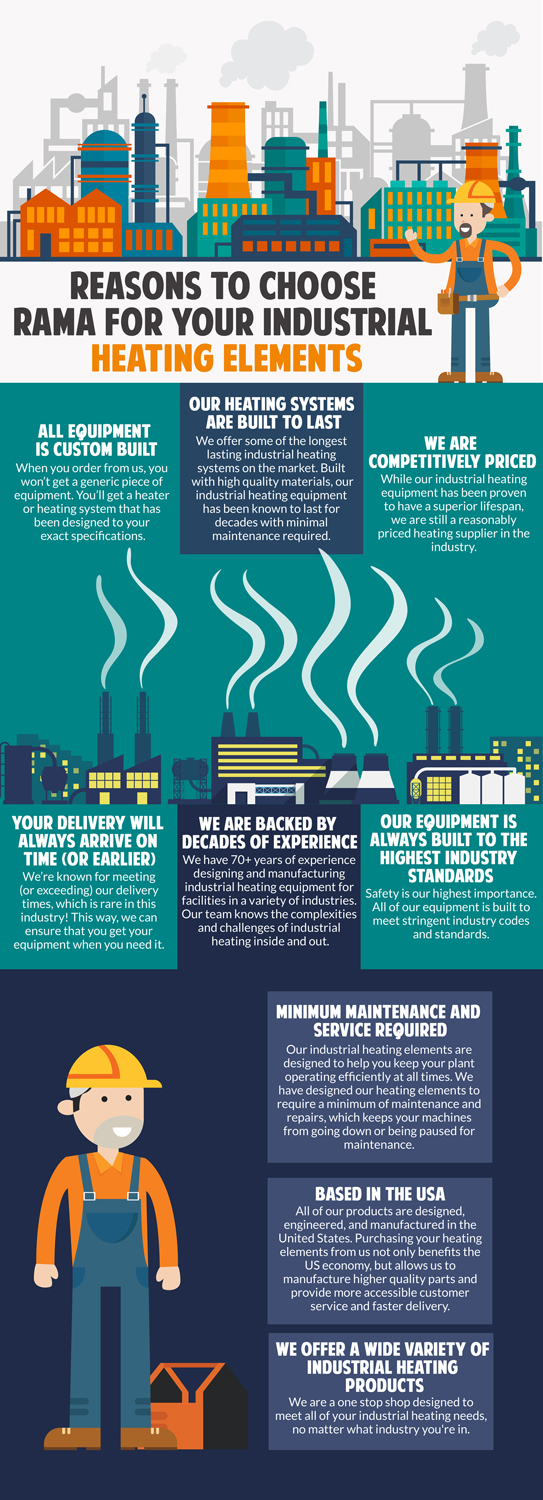 REASONS TO CHOOSE RAMA FOR YOUR INDUSTRIAL HEATING ELEMENTS

ALL EQUIPMENT IS CUSTOM BUILT
When you order from us, you won't get a generic piece of equipment. You'll get a heater or heating system that has been designed to your exact specifications.

OUR HEATING SYSTEMS ARE BUILT TO LAST
We offer some of the longest lasting industrial heating systems on the market. Built with high quality materials, our industrial heating equipment has been known to last for decades with minimal maintenance required.

WE ARE COMPETITIVELY PRICED
While our industrial heating equipment has been proven to have a superior lifespan, we are still a reasonably priced heating supplier in the industry.

YOUR DELIVERY WILL ALWAYS ARRIVE ON TIME (OR EARLIER)
We're known for meeting (or exceeding) our delivery times, which is rare in this industry! This way, we can ensure that you get your equipment when you need it.

WE ARE BACKED BY DECADES OF EXPERIENCE
We have 70+ years of experience designing and manufacturing industrial heating equipment for facilities in a variety of industries. Our team knows the complexities and challenges of industrial heating inside and out.

OUR EQUIPMENT IS ALWAYS BUILT TO THE HIGHEST INDUSTRY STANDARDS
Safety is our highest importance. All of our equipment is built to meet stringent industry codes and standards.

MINIMUM MAINTENANCE AND SERVICE REQUIRED
Our industrial heating elements are designed to help you keep your plant operating efficiently at all times. We have designed our heating elements to require a minimum of maintenance and repairs, which keeps your machines from going down or being paused for maintenance.

BASED IN THE USA
All of our products are designed, engineered, and manufactured in the United States. Purchasing your heating elements from us not only benefits the US economy, but allows us to manufacture higher quality parts and provide more accessible customer service and faster delivery.

WE OFFER A WIDE VARIETY OF INDUSTRIAL HEATING PRODUCTS
We are a one stop shop designed to meet all of your industrial heating needs, no matter what industry you're in.