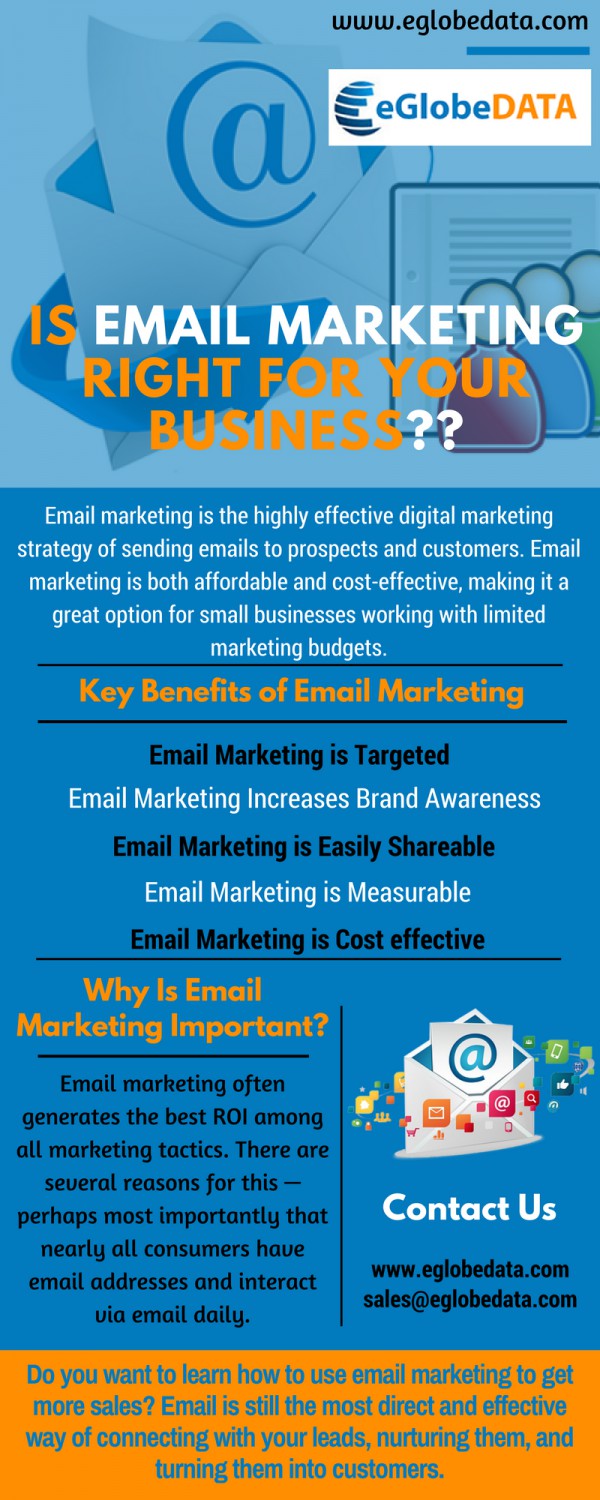 www.eglobedata.com

eGlobeDATA

IS EMAIL MARKETING RIGHT FOR YOUR BUSINESS??

Email marketing is the highly effective digital marketing strategy of sending emails to prospects and customers. Email marketing is both affordable and cost-effective, making it a great option for small businesses working with limited marketing budgets.

Key Benefits of Email Marketing

Email Marketing is Targeted

Email Marketing Increases Brand Awareness

Email Marketing is Easily Shareable

Email Marketing is Measurable

Email Marketing is Cost effective

Why Is Email Marketing Important?

Email marketing often generates the best ROI among all marketing tactics. There are several reasons for this — perhaps most importantly that nearly all consumers have email addresses and interact via email daily.

Contact Us

www.eglobedata.com
sales@eglobedata.com

Do you want to learn how to use email marketing to get more sales? Email is still the most direct and effective way of connecting with your leads, nurturing them, and turning them into customers.