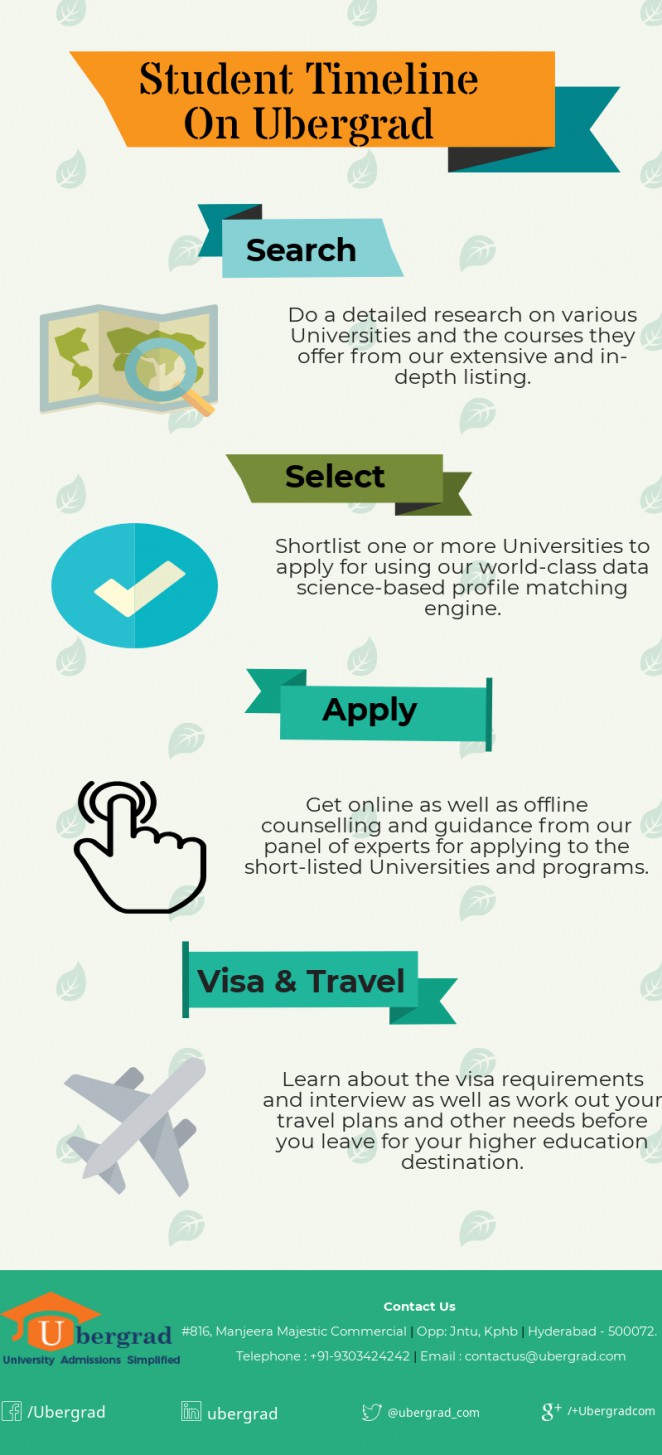 Student Timeline On Ubergrad

Search

Do a detailed research on various Universities and the courses they offer from our extensive and in-depth listing.

Select

Shortlist one or more Universities to apply for using our world-class data science-based profile matching engine.

Apply

Get online as well as offline counselling and guidance from our panel of experts for applying to the short-listed Universities and programs.

Visa & Travel

Learn about the visa requirements and interview as well as work out your travel plans and other needs before you leave for your higher education destination.

Ubergrad
University Admissions Simplified

Contact Us
#816, Manjeera Majestic Commercial | Opp: Jntu, Kphb | Hyderabad - 500072.
Telephone : +91-9303424242 | Email : contactus@ubergrad.com

/Ubergrad
ubergrad
@ubergrad_com
/+Ubergradcom