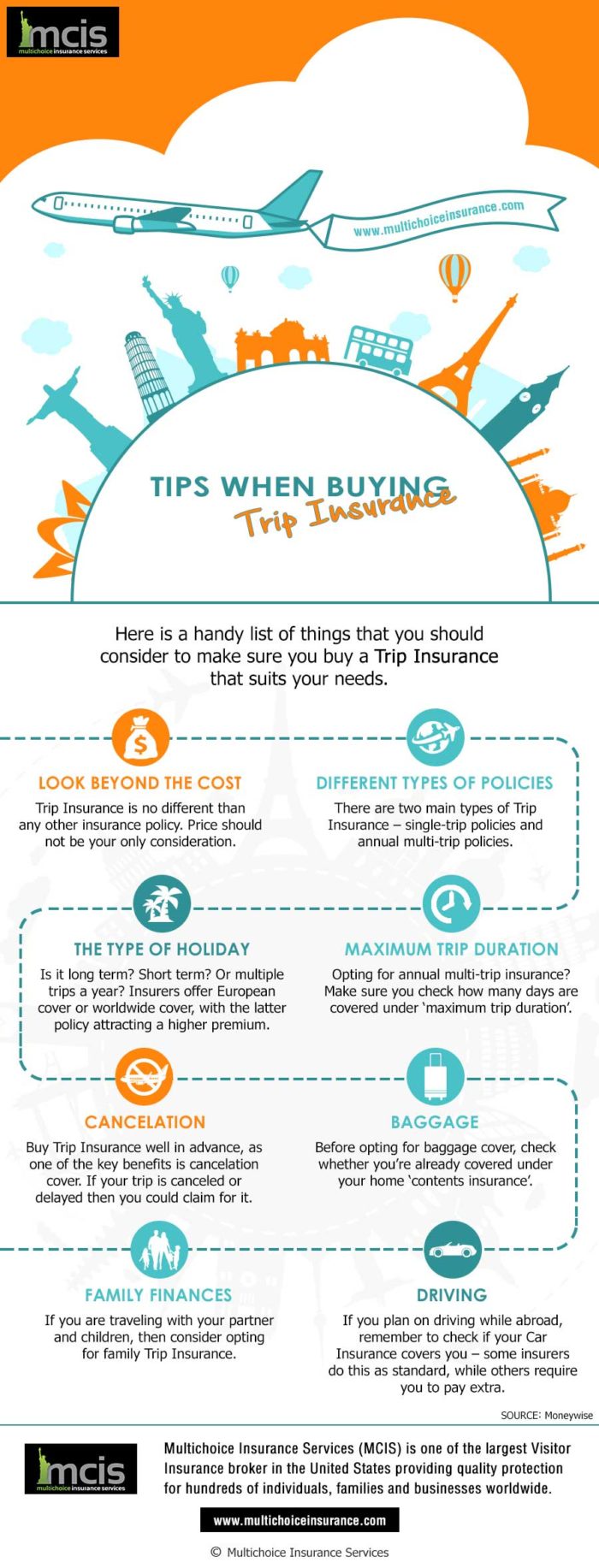 mcis
multichoice insurance services

www.multichoiceinsurance.com

TIPS WHEN BUYING
Trip Insurance

Here is a handy list of things that you should consider to make sure you buy a Trip Insurance that suits your needs.

LOOK BEYOND THE COST
Trip Insurance is no different than any other insurance policy. Price should not be your only consideration.

DIFFERENT TYPES OF POLICIES
There are two main types of Trip Insurance – single-trip policies and annual multi-trip policies.

THE TYPE OF HOLIDAY
Is it long term? Short term? Or multiple trips a year? Insurers offer European cover or worldwide cover, with the latter policy attracting a higher premium.

MAXIMUM TRIP DURATION
Opting for annual multi-trip insurance? Make sure you check how many days are covered under 'maximum trip duration'.

CANCELATION
Buy Trip Insurance well in advance, as one of the key benefits is cancelation cover. If your trip is canceled or delayed then you could claim for it.

BAGGAGE
Before opting for baggage cover, check whether you're already covered under your home 'contents insurance'.

FAMILY FINANCES
If you are traveling with your partner and children, then consider opting for family Trip Insurance.

DRIVING
If you plan on driving while abroad, remember to check if your Car Insurance covers you – some insurers do this as standard, while others require you to pay extra.

SOURCE: Moneywise

mcis
multichoice insurance services

Multichoice Insurance Services (MCIS) is one of the largest Visitor Insurance broker in the United States providing quality protection for hundreds of individuals, families and businesses worldwide.

www.multichoiceinsurance.com

© Multichoice Insurance Services