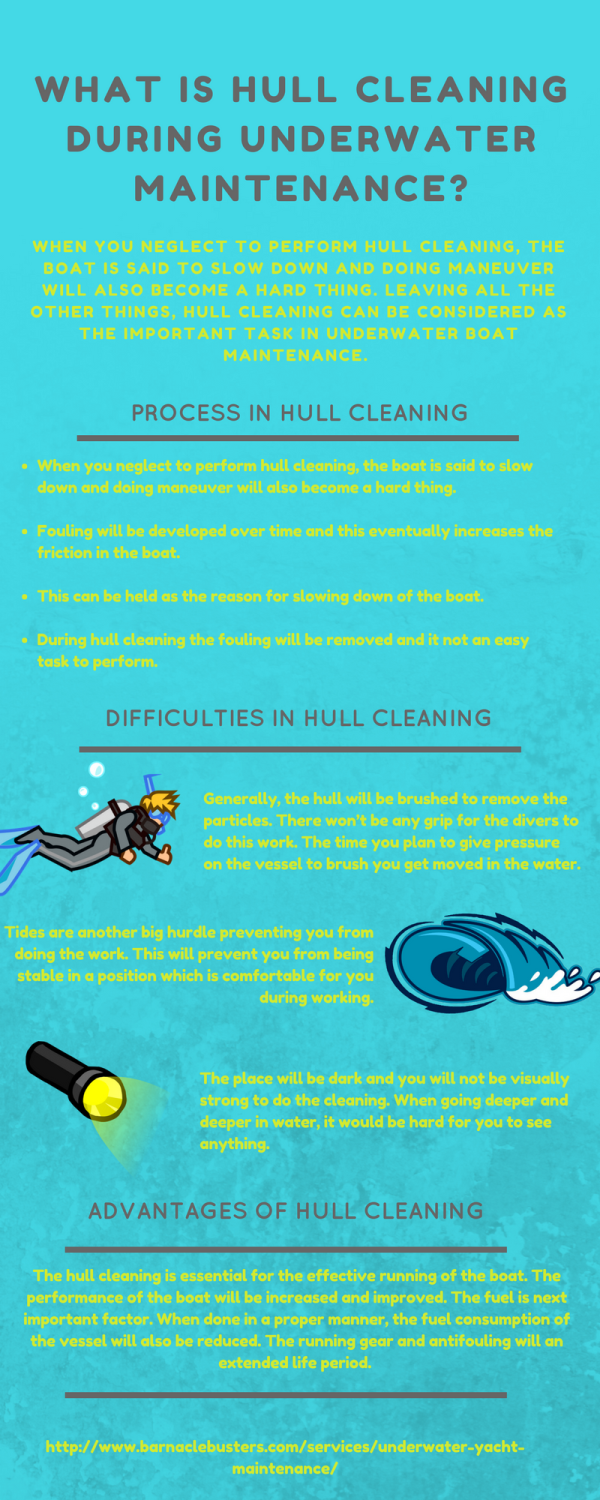 WHAT IS HULL CLEANING DURING UNDERWATER MAINTENANCE?

WHEN YOU NEGLECT TO PERFORM HULL CLEANING, THE BOAT IS SAID TO SLOW DOWN AND DOING MANEUVER WILL ALSO BECOME A HARD THING. LEAVING ALL THE OTHER THINGS, HULL CLEANING CAN BE CONSIDERED AS THE IMPORTANT TASK IN UNDERWATER BOAT MAINTENANCE.

PROCESS IN HULL CLEANING

- When you neglect to perform hull cleaning, the boat is said to slow down and doing maneuver will also become a hard thing.
- Fouling will be developed over time and this eventually increases the friction in the boat.
- This can be held as the reason for slowing down of the boat.
- During hull cleaning the fouling will be removed and it not an easy task to perform.

DIFFICULTIES IN HULL CLEANING

Generally, the hull will be brushed to remove the particles. There won't be any grip for the divers to do this work. The time you plan to give pressure on the vessel to brush you get moved in the water.

Tides are another big hurdle preventing you from doing the work. This will prevent you from being stable in a position which is comfortable for you during working.

The place will be dark and you will not be visually strong to do the cleaning. When going deeper and deeper in water, it would be hard for you to see anything.

ADVANTAGES OF HULL CLEANING

The hull cleaning is essential for the effective running of the boat. The performance of the boat will be increased and improved. The fuel is next important factor. When done in a proper manner, the fuel consumption of the vessel will also be reduced. The running gear and antifouling will an extended life period.

http://www.barnaclebusters.com/services/underwater-yacht-maintenance/