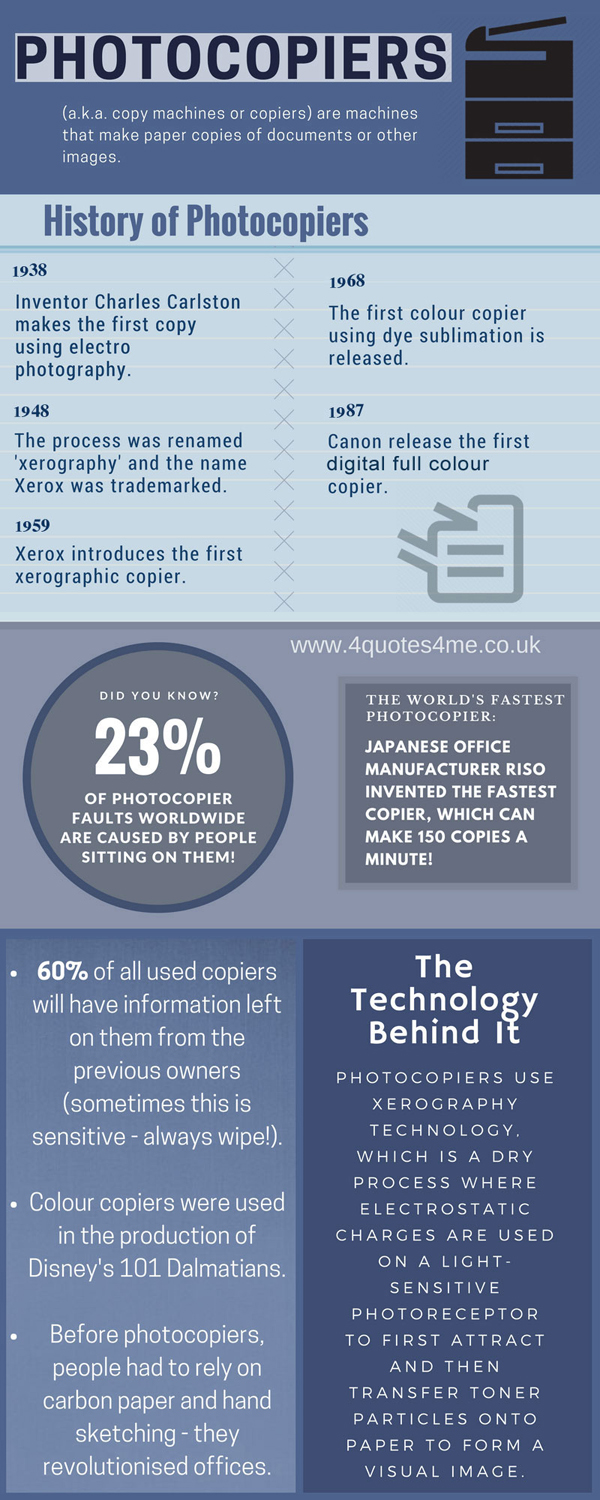 PHOTOCOPIERS

(a.k.a. copy machines or copiers) are machines that make paper copies of documents or other images.

History of Photocopiers

1938

Inventor Charles Carlston makes the first copy using electro photography.

1948

The process was renamed 'xerography' and the name Xerox was trademarked.

1959

Xerox introduces the first xerographic copier.

1968

The first colour copier using dye sublimation is released.

1987

Canon release the first digital full colour copier.

www.4quotes4me.co.uk

DID YOU KNOW?

23%

OF PHOTOCOPIER FAULTS WORLDWIDE ARE CAUSED BY PEOPLE SITTING ON THEM!

THE WORLD'S FASTEST PHOTOCOPIER:

JAPANESE OFFICE MANUFACTURER RISO INVENTED THE FASTEST COPIER, WHICH CAN MAKE 150 COPIES A MINUTE!

• 60% of all used copiers will have information left on them from the previous owners (sometimes this is sensitive - always wipe!).

• Colour copiers were used in the production of Disney's 101 Dalmatians.

• Before photocopiers, people had to rely on carbon paper and hand sketching - they revolutionised offices.

The Technology Behind It

PHOTOCOPIERS USE XEROGRAPHY TECHNOLOGY, WHICH IS A DRY PROCESS WHERE ELECTROSTATIC CHARGES ARE USED ON A LIGHT-SENSITIVE PHOTORECEPTOR TO FIRST ATTRACT AND THEN TRANSFER TONER PARTICLES ONTO PAPER TO FORM A VISUAL IMAGE.