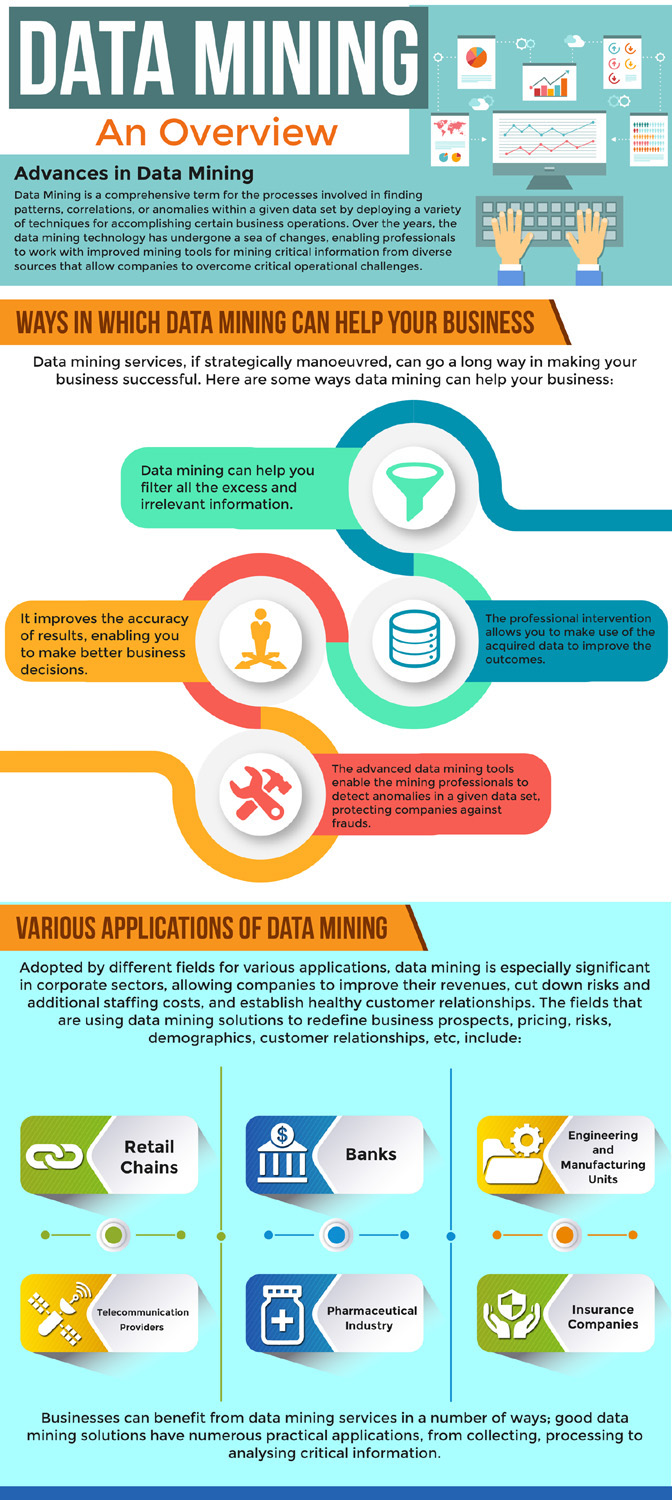 DATA MINING
An Overview

Advances in Data Mining
Data Mining is a comprehensive term for the processes involved in finding patterns, correlations, or anomalies within a given data set by deploying a variety of techniques for accomplishing certain business operations. Over the years, the data mining technology has undergone a sea of changes, enabling professionals to work with improved mining tools for mining critical information from diverse sources that allow companies to overcome critical operational challenges.

WAYS IN WHICH DATA MINING CAN HELP YOUR BUSINESS

Data mining services, if strategically manoeuvred, can go a long way in making your business successful. Here are some ways data mining can help your business:

Data mining can help you filter all the excess and irrelevant information.

It improves the accuracy of results, enabling you to make better business decisions.

The professional intervention allows you to make use of the acquired data to improve the outcomes.

The advanced data mining tools enable the mining professionals to detect anomalies in a given data set, protecting companies against frauds.

VARIOUS APPLICATIONS OF DATA MINING

Adopted by different fields for various applications, data mining is especially significant in corporate sectors, allowing companies to improve their revenues, cut down risks and additional staffing costs, and establish healthy customer relationships. The fields that are using data mining solutions to redefine business prospects, pricing, risks, demographics, customer relationships, etc, include:

Retail Chains

Banks

Engineering and Manufacturing Units

Telecommunication Providers

Pharmaceutical Industry

Insurance Companies

Businesses can benefit from data mining services in a number of ways; good data mining solutions have numerous practical applications, from collecting, processing to analysing critical information.