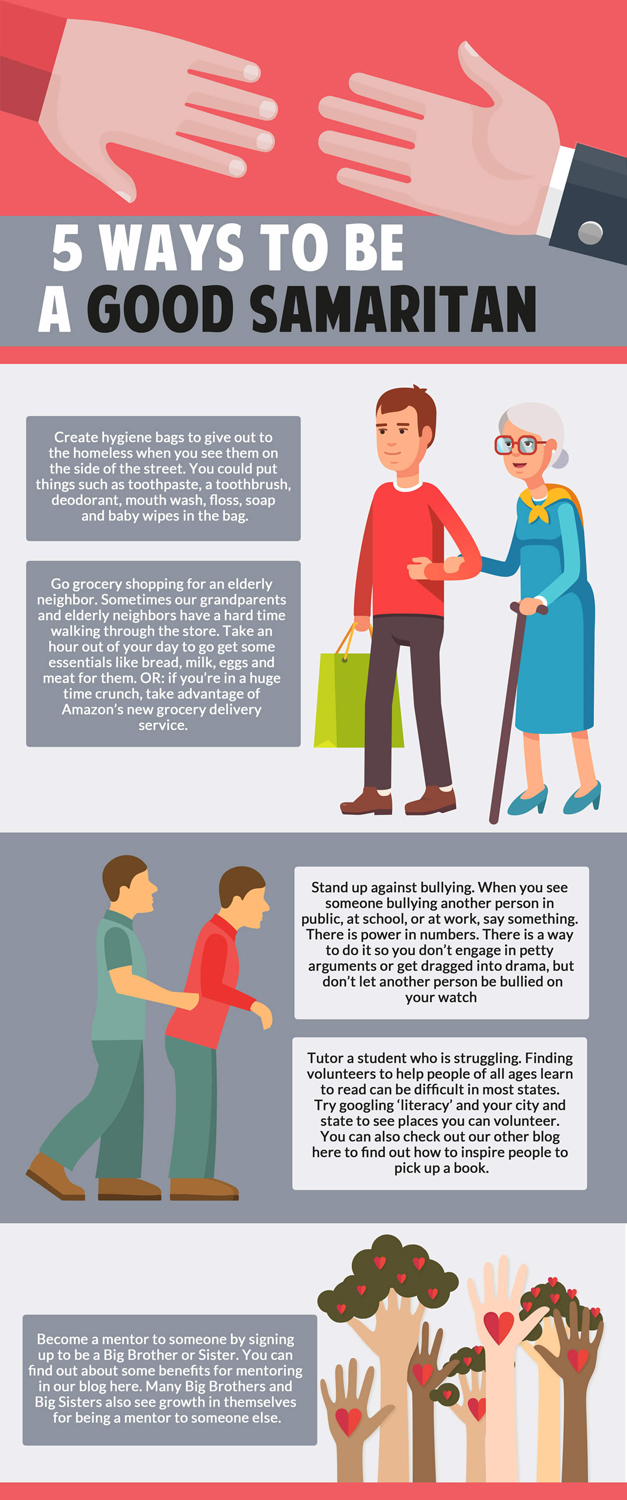 5 WAYS TO BE A GOOD SAMARITAN

Create hygiene bags to give out to the homeless when you see them on the side of the street. You could put things such as toothpaste, a toothbrush, deodorant, mouth wash, floss, soap and baby wipes in the bag.

Go grocery shopping for an elderly neighbor. Sometimes our grandparents and elderly neighbors have a hard time walking through the store. Take an hour out of your day to go get some essentials like bread, milk, eggs and meat for them. OR: if you're in a huge time crunch, take advantage of Amazon's new grocery delivery service.

Stand up against bullying. When you see someone bullying another person in public, at school, or at work, say something. There is power in numbers. There is a way to do it so you don't engage in petty arguments or get dragged into drama, but don't let another person be bullied on your watch

Tutor a student who is struggling. Finding volunteers to help people of all ages learn to read can be difficult in most states. Try googling 'literacy' and your city and state to see places you can volunteer. You can also check out our other blog here to find out how to inspire people to pick up a book.

Become a mentor to someone by signing up to be a Big Brother or Sister. You can find out about some benefits for mentoring in our blog here. Many Big Brothers and Big Sisters also see growth in themselves for being a mentor to someone else.