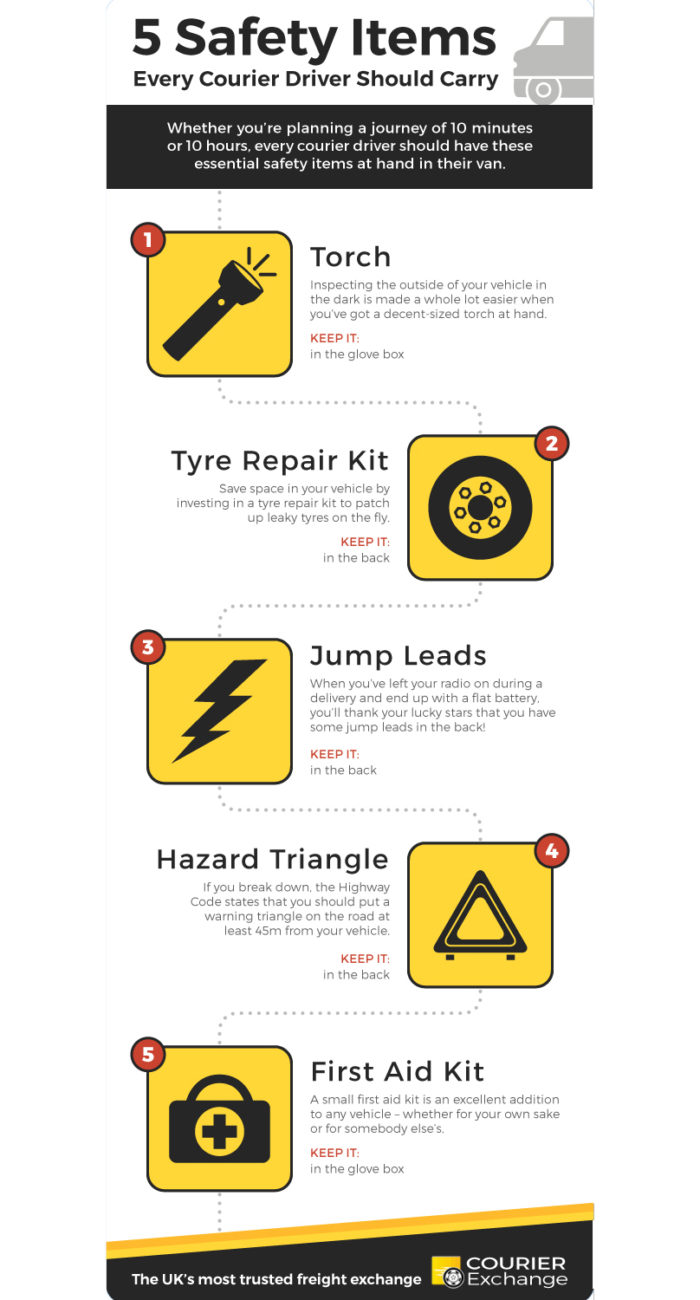 5 Safety Items
Every Courier Driver Should Carry

Whether you're planning a journey of 10 minutes or 10 hours, every courier driver should have these essential safety items at hand in their van.

1
Torch
Inspecting the outside of your vehicle in the dark is made a whole lot easier when you've got a decent-sized torch at hand.
KEEP IT:
in the glove box

2
Tyre Repair Kit
Save space in your vehicle by investing in a tyre repair kit to patch up leaky tyres on the fly.
KEEP IT:
in the back

3
Jump Leads
When you've left your radio on during a delivery and end up with a flat battery, you'll thank your lucky stars that you have some jump leads in the back!
KEEP IT:
in the back

4
Hazard Triangle
If you break down, the Highway Code states that you should put a warning triangle on the road at least 45m from your vehicle.
KEEP IT:
in the back

5
First Aid Kit
A small first aid kit is an excellent addition to any vehicle – whether for your own sake or for somebody else's.
KEEP IT:
in the glove box

The UK's most trusted freight exchange
COURIER Exchange