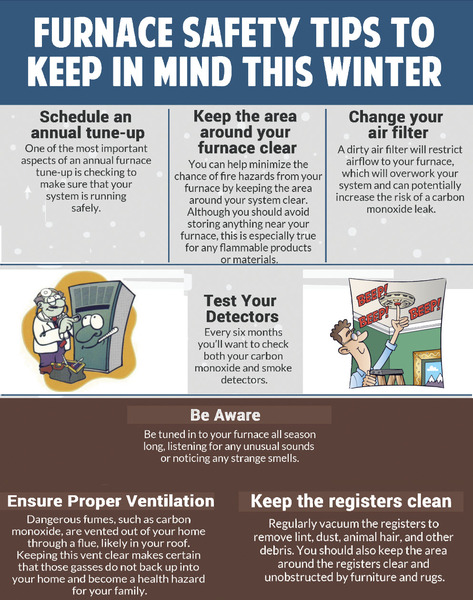 FURNACE SAFETY TIPS TO KEEP IN MIND THIS WINTER

Schedule an annual tune-up
One of the most important aspects of an annual furnace tune-up is checking to make sure that your system is running safely.

Keep the area around your furnace clear
You can help minimize the chance of fire hazards from your furnace by keeping the area around your system clear. Although you should avoid storing anything near your furnace, this is especially true for any flammable products or materials.

Change your air filter
A dirty air filter will restrict airflow to your furnace, which will overwork your system and can potentially increase the risk of a carbon monoxide leak.

Test Your Detectors
Every six months you'll want to check both your carbon monoxide and smoke detectors.

BEEP! BEEP! BEEP!

Be Aware
Be tuned in to your furnace all season long, listening for any unusual sounds or noticing any strange smells.

Ensure Proper Ventilation
Dangerous fumes, such as carbon monoxide, are vented out of your home through a flue, likely in your roof. Keeping this vent clear makes certain that those gasses do not back up into your home and become a health hazard for your family.

Keep the registers clean
Regularly vacuum the registers to remove lint, dust, animal hair, and other debris. You should also keep the area around the registers clear and unobstructed by furniture and rugs.