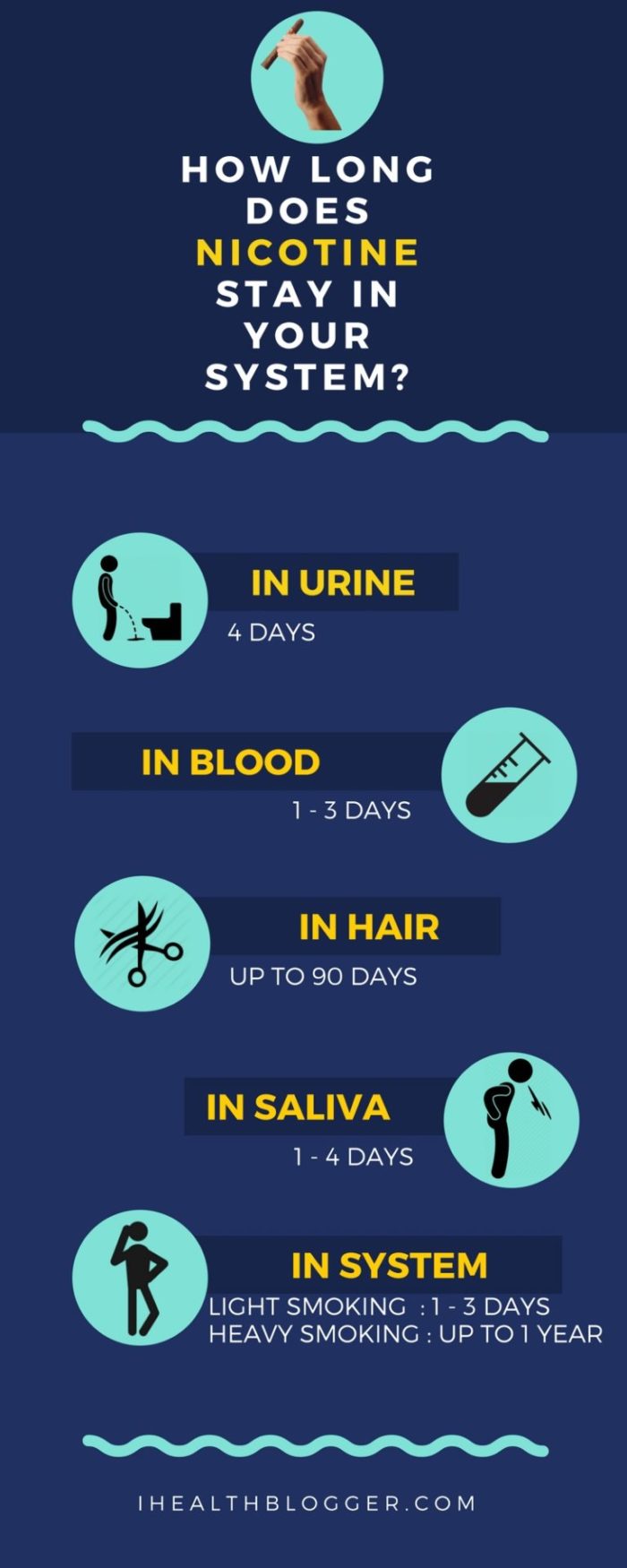 HOW LONG DOES NICOTINE STAY IN YOUR SYSTEM?

IN URINE
4 DAYS

IN BLOOD
1 - 3 DAYS

IN HAIR
UP TO 90 DAYS

IN SALIVA
1 - 4 DAYS

IN SYSTEM
LIGHT SMOKING : 1 - 3 DAYS
HEAVY SMOKING : UP TO 1 YEAR

IHEALTHBLOGGER.COM