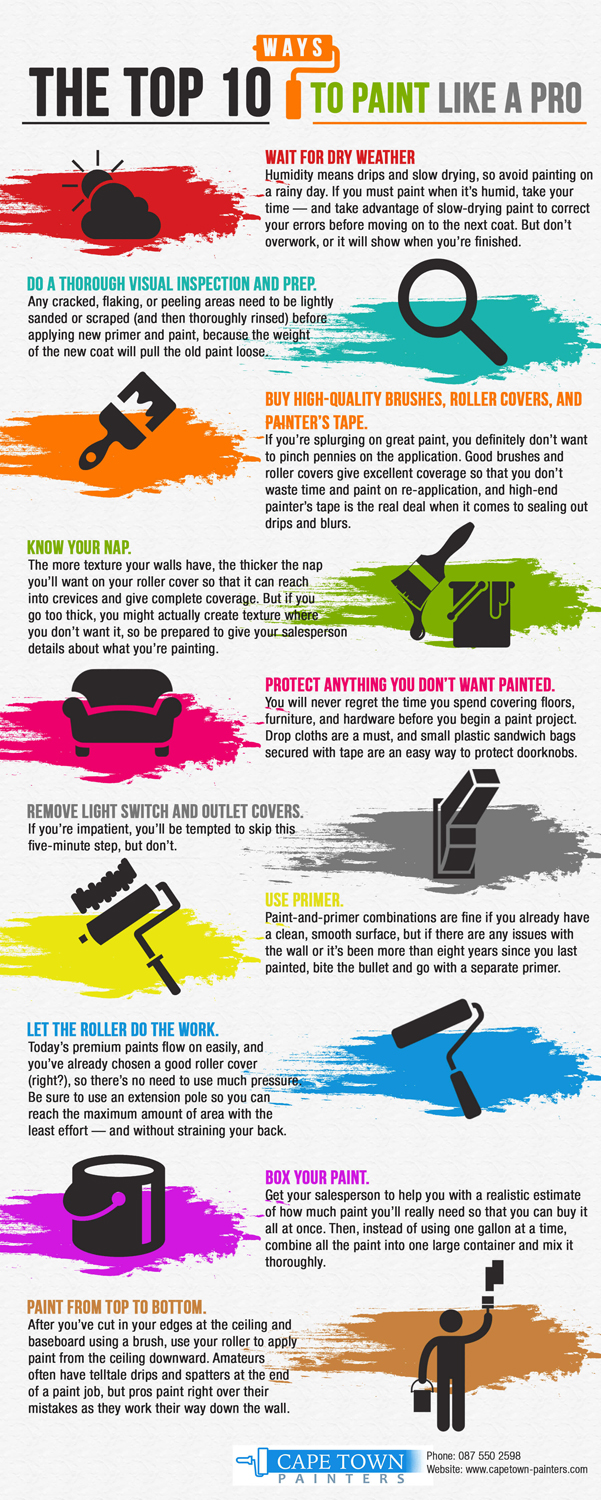 THE TOP 10 WAYS TO PAINT LIKE A PRO

WAIT FOR DRY WEATHER
Humidity means drips and slow drying, so avoid painting on a rainy day. If you must paint when it's humid, take your time — and take advantage of slow-drying paint to correct your errors before moving on to the next coat. But don't overwork, or it will show when you're finished.

DO A THOROUGH VISUAL INSPECTION AND PREP.
Any cracked, flaking, or peeling areas need to be lightly sanded or scraped (and then thoroughly rinsed) before applying new primer and paint, because the weight of the new coat will pull the old paint loose.

BUY HIGH-QUALITY BRUSHES, ROLLER COVERS, AND PAINTER'S TAPE.
If you're splurging on great paint, you definitely don't want to pinch pennies on the application. Good brushes and roller covers give excellent coverage so that you don't waste time and paint on re-application, and high-end painter's tape is the real deal when it comes to sealing out drips and blurs.

KNOW YOUR NAP.
The more texture your walls have, the thicker the nap you'll want on your roller cover so that it can reach into crevices and give complete coverage. But if you go too thick, you might actually create texture where you don't want it, so be prepared to give your salesperson details about what you're painting.

PROTECT ANYTHING YOU DON'T WANT PAINTED.
You will never regret the time you spend covering floors, furniture, and hardware before you begin a paint project. Drop cloths are a must, and small plastic sandwich bags secured with tape are an easy way to protect doorknobs.

REMOVE LIGHT SWITCH AND OUTLET COVERS.
If you're impatient, you'll be tempted to skip this five-minute step, but don't.

USE PRIMER.
Paint-and-primer combinations are fine if you already have a clean, smooth surface, but if there are any issues with the wall or it's been more than eight years since you last painted, bite the bullet and go with a separate primer.

LET THE ROLLER DO THE WORK.
Today's premium paints flow on easily, and you've already chosen a good roller cover (right?), so there's no need to use much pressure. Be sure to use an extension pole so you can reach the maximum amount of area with the least effort — and without straining your back.

BOX YOUR PAINT.
Get your salesperson to help you with a realistic estimate of how much paint you'll really need so that you can buy it all at once. Then, instead of using one gallon at a time, combine all the paint into one large container and mix it thoroughly.

PAINT FROM TOP TO BOTTOM.
After you've cut in your edges at the ceiling and baseboard using a brush, use your roller to apply paint from the ceiling downward. Amateurs often have telltale drips and spatters at the end of a paint job, but pros paint right over their mistakes as they work their way down the wall.

CAPE TOWN PAINTERS
Phone: 087 550 2598
Website: www.capetown-painters.com