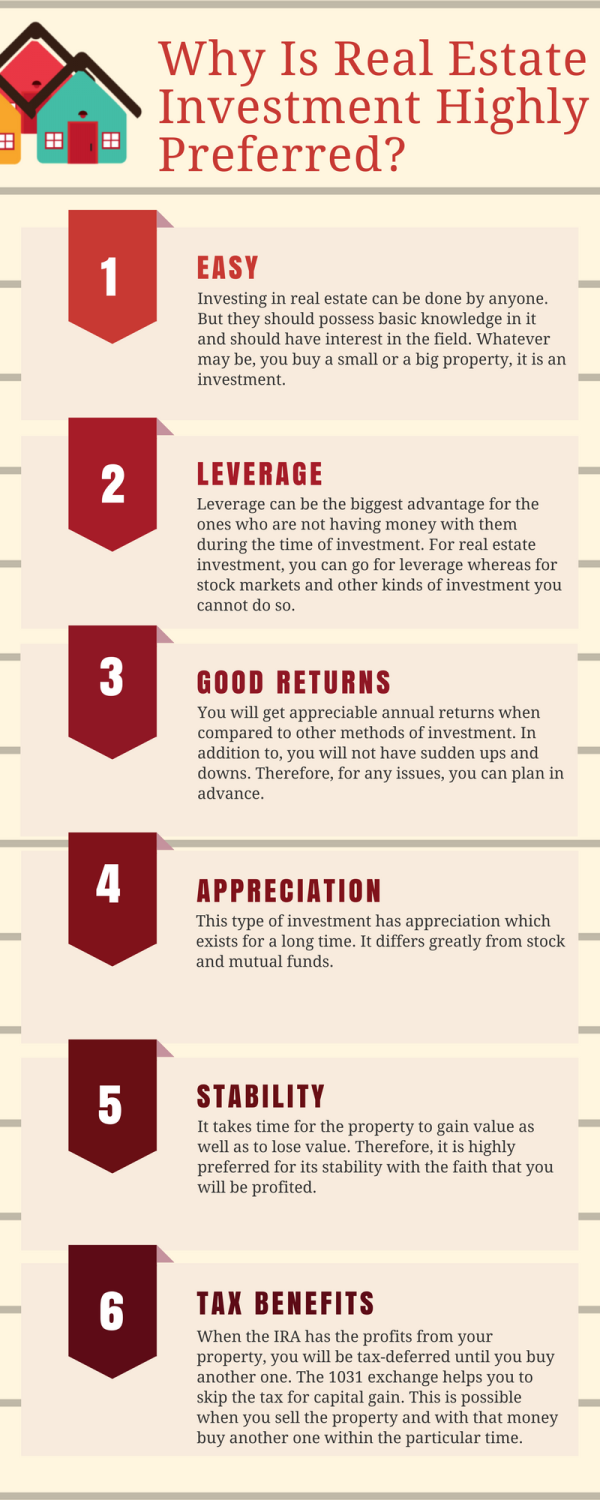 Why Is Real Estate Investment Highly Preferred?

1

EASY

Investing in real estate can be done by anyone. But they should possess basic knowledge in it and should have interest in the field. Whatever may be, you buy a small or a big property, it is an investment.

2

LEVERAGE

Leverage can be the biggest advantage for the ones who are not having money with them during the time of investment. For real estate investment, you can go for leverage whereas for stock markets and other kinds of investment you cannot do so.

3

GOOD RETURNS

You will get appreciable annual returns when compared to other methods of investment. In addition to, you will not have sudden ups and downs. Therefore, for any issues, you can plan in advance.

4

APPRECIATION

This type of investment has appreciation which exists for a long time. It differs greatly from stock and mutual funds.

5

STABILITY

It takes time for the property to gain value as well as to lose value. Therefore, it is highly preferred for its stability with the faith that you will be profited.

6

TAX BENEFITS

When the IRA has the profits from your property, you will be tax-deferred until you buy another one. The 1031 exchange helps you to skip the tax for capital gain. This is possible when you sell the property and with that money buy another one within the particular time.