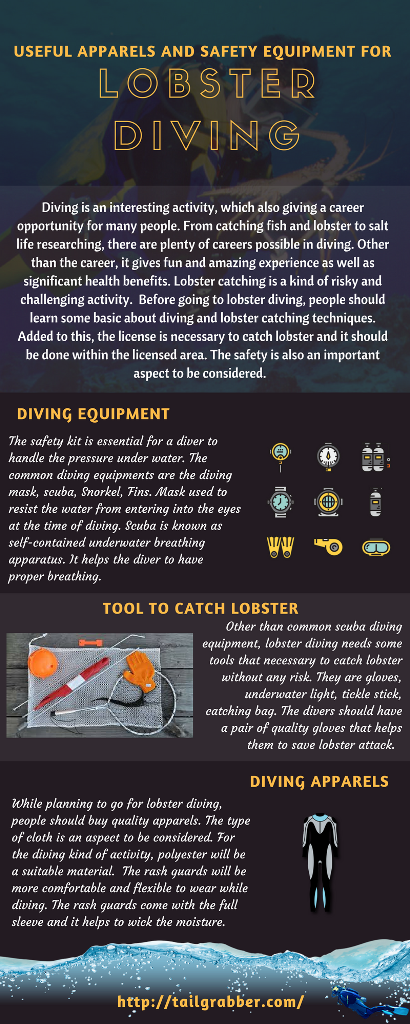 USEFUL APPARELS AND SAFETY EQUIPMENT FOR

LOBSTER DIVING

Diving is an interesting activity, which also giving a career opportunity for many people. From catching fish and lobster to salt life researching, there are plenty of careers possible in diving. Other than the career, it gives fun and amazing experience as well as significant health benefits. Lobster catching is a kind of risky and challenging activity. Before going to lobster diving, people should learn some basic about diving and lobster catching techniques. Added to this, the license is necessary to catch lobster and it should be done within the licensed area. The safety is also an important aspect to be considered.

DIVING EQUIPMENT

The safety kit is essential for a diver to handle the pressure under water. The common diving equipments are the diving mask, scuba, Snorkel, Fins. Mask used to resist the water from entering into the eyes at the time of diving. Scuba is known as self-contained underwater breathing apparatus. It helps the diver to have proper breathing.

TOOL TO CATCH LOBSTER

Other than common scuba diving equipment, lobster diving needs some tools that necessary to catch lobster without any risk. They are gloves, underwater light, tickle stick, catching bag. The divers should have a pair of quality gloves that helps them to save lobster attack.

DIVING APPARELS

While planning to go for lobster diving, people should buy quality apparels. The type of cloth is an aspect to be considered. For the diving kind of activity, polyester will be a suitable material. The rash guards will be more comfortable and flexible to wear while diving. The rash guards come with the full sleeve and it helps to wick the moisture.

http://tailgrabber.com/