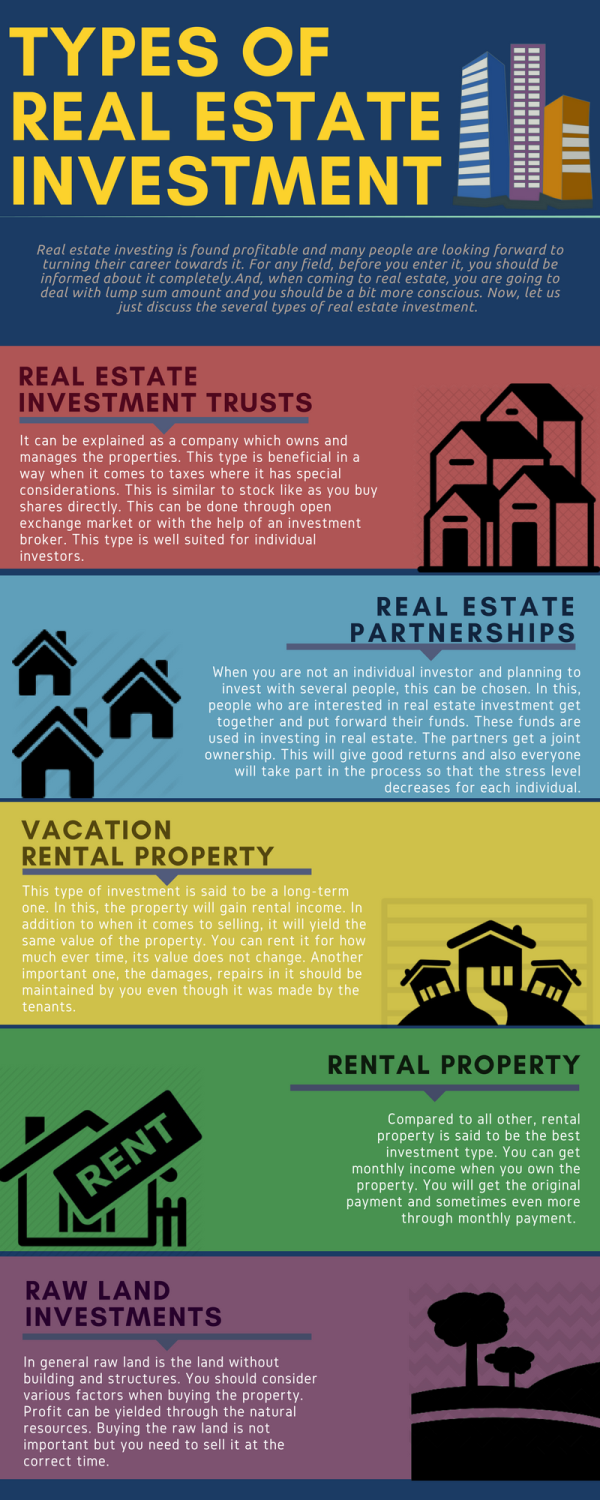 TYPES OF REAL ESTATE INVESTMENT

Real estate investing is found profitable and many people are looking forward to turning their career towards it. For any field, before you enter it, you should be informed about it completely.And, when coming to real estate, you are going to deal with lump sum amount and you should be a bit more conscious. Now, let us just discuss the several types of real estate investment.

REAL ESTATE INVESTMENT TRUSTS

It can be explained as a company which owns and manages the properties. This type is beneficial in a way when it comes to taxes where it has special considerations. This is similar to stock like as you buy shares directly. This can be done through open exchange market or with the help of an investment broker. This type is well suited for individual investors.

REAL ESTATE PARTNERSHIPS

When you are not an individual investor and planning to invest with several people, this can be chosen. In this, people who are interested in real estate investment get together and put forward their funds. These funds are used in investing in real estate. The partners get a joint ownership. This will give good returns and also everyone will take part in the process so that the stress level decreases for each individual.

VACATION RENTAL PROPERTY

This type of investment is said to be a long-term one. In this, the property will gain rental income. In addition to when it comes to selling, it will yield the same value of the property. You can rent it for how much ever time, its value does not change. Another important one, the damages, repairs in it should be maintained by you even though it was made by the tenants.

RENTAL PROPERTY

RENT

Compared to all other, rental property is said to be the best investment type. You can get monthly income when you own the property. You will get the original payment and sometimes even more through monthly payment.

RAW LAND INVESTMENTS

In general raw land is the land without building and structures. You should consider various factors when buying the property. Profit can be yielded through the natural resources. Buying the raw land is not important but you need to sell it at the correct time.