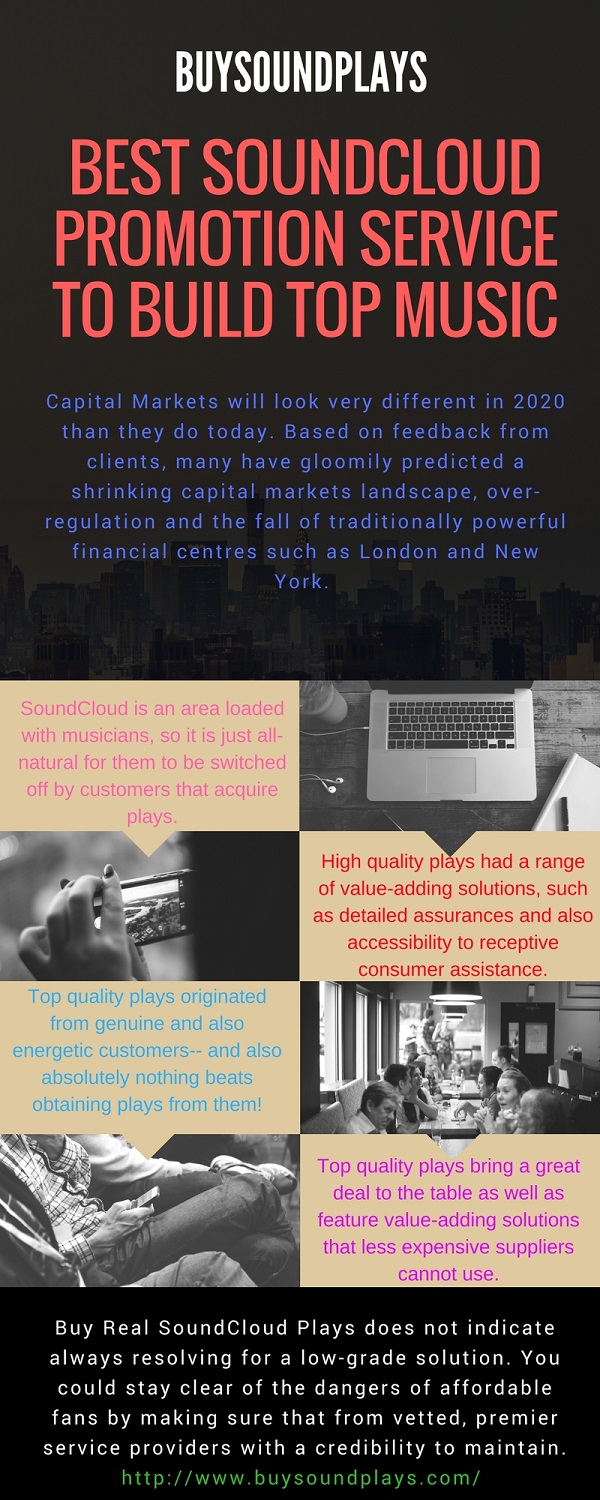 BUYSOUNDPLAYS

BEST SOUNDCLOUD PROMOTION SERVICE TO BUILD TOP MUSIC

Capital Markets will look very different in 2020 than they do today. Based on feedback from clients, many have gloomily predicted a shrinking capital markets landscape, over-regulation and the fall of traditionally powerful financial centres such as London and New York.

SoundCloud is an area loaded with musicians, so it is just all-natural for them to be switched off by customers that acquire plays.

High quality plays had a range of value-adding solutions, such as detailed assurances and also accessibility to receptive consumer assistance.

Top quality plays originated from genuine and also energetic customers-- and also absolutely nothing beats obtaining plays from them!

Top quality plays bring a great deal to the table as well as feature value-adding solutions that less expensive suppliers cannot use.

Buy Real SoundCloud Plays does not indicate always resolving for a low-grade solution. You could stay clear of the dangers of affordable fans by making sure that from vetted, premier service providers with a credibility to maintain.
http://www.buysoundplays.com/