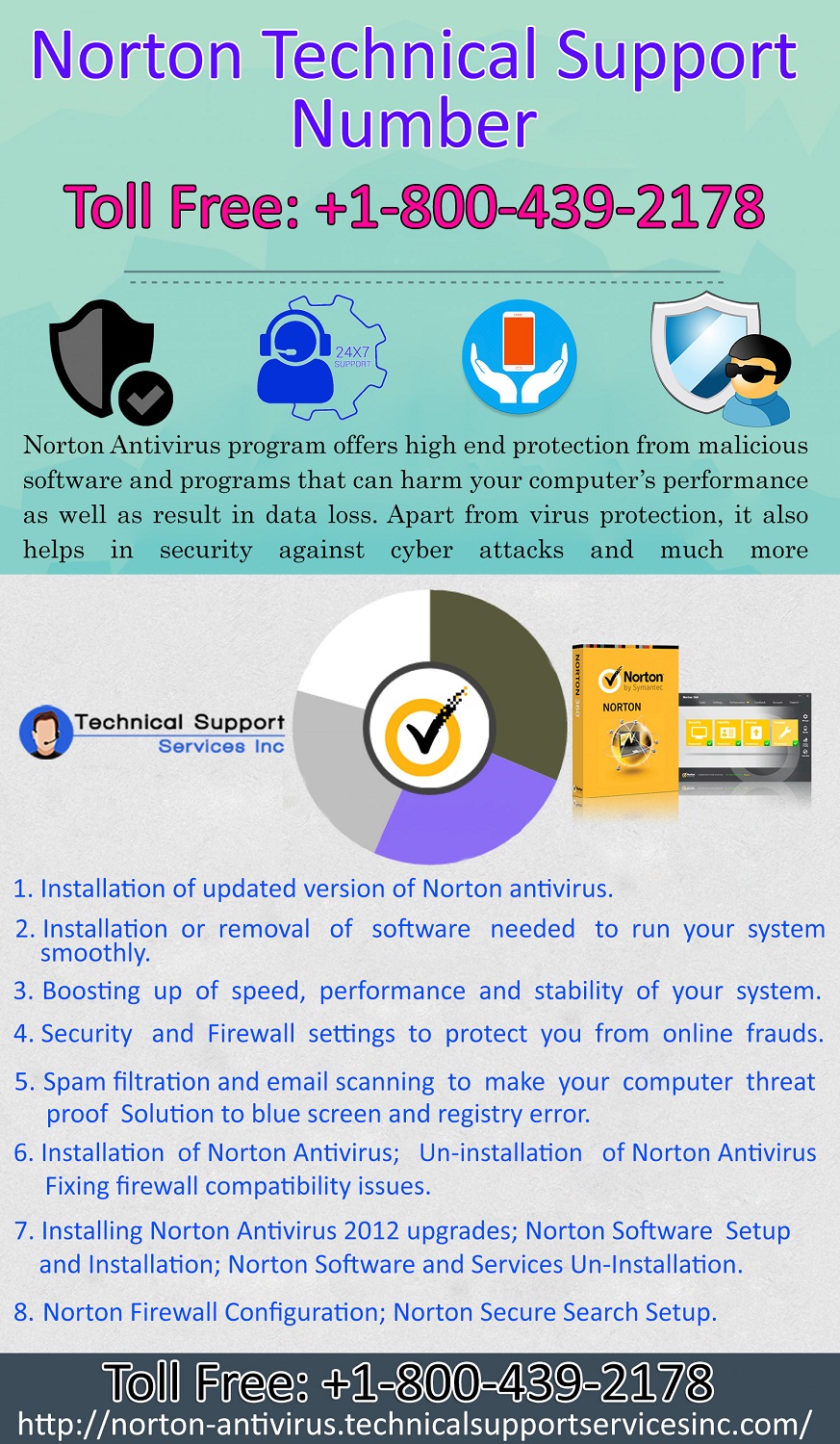 Norton Technical Support Number

Toll Free: +1-800-439-2178

24X7 SUPPORT

Norton Antivirus program offers high end protection from malicious software and programs that can harm your computer's performance as well as result in data loss. Apart from virus protection, it also helps in security against cyber attacks and much more

Technical Support Services Inc

Norton by Symantec

NORTON

1. Installation of updated version of Norton antivirus.

2. Installation or removal of software needed to run your system smoothly.

3. Boosting up of speed, performance and stability of your system.

4. Security and Firewall settings to protect you from online frauds.

5. Spam filtration and email scanning to make your computer threat proof Solution to blue screen and registry error.

6. Installation of Norton Antivirus; Un-installation of Norton Antivirus Fixing firewall compatibility issues.

7. Installing Norton Antivirus 2012 upgrades; Norton Software Setup and Installation; Norton Software and Services Un-Installation.

8. Norton Firewall Configuration; Norton Secure Search Setup.

Toll Free: +1-800-439-2178

http://norton-antivirus.technicalsupportservicesinc.com/