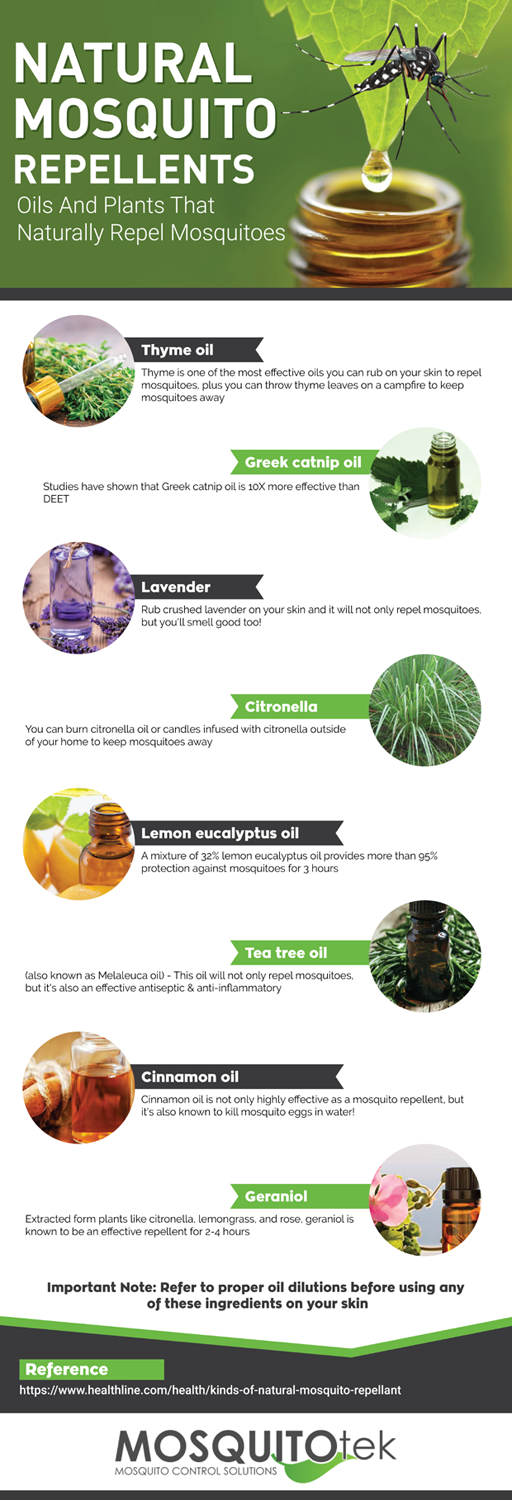 NATURAL MOSQUITO REPELLENTS

Oils And Plants That Naturally Repel Mosquitoes

Thyme oil

Thyme is one of the most effective oils you can rub on your skin to repel mosquitoes, plus you can throw thyme leaves on a campfire to keep mosquitoes away

Greek catnip oil

Studies have shown that Greek catnip oil is 10X more effective than DEET

Lavender

Rub crushed lavender on your skin and it will not only repel mosquitoes, but you'll smell good too!

Citronella

You can burn citronella oil or candles infused with citronella outside of your home to keep mosquitoes away

Lemon eucalyptus oil

A mixture of 32% lemon eucalyptus oil provides more than 95% protection against mosquitoes for 3 hours

Tea tree oil

(also known as Melaleuca oil) - This oil will not only repel mosquitoes, but it's also an effective antiseptic & anti-inflammatory

Cinnamon oil

Cinnamon oil is not only highly effective as a mosquito repellent, but it's also known to kill mosquito eggs in water!

Geraniol

Extracted form plants like citronella, lemongrass, and rose, geraniol is known to be an effective repellent for 2-4 hours

Important Note: Refer to proper oil dilutions before using any of these ingredients on your skin

Reference

https://www.healthline.com/health/kinds-of-natural-mosquito-repellant

MOSQUITOtek

MOSQUITO CONTROL SOLUTIONS