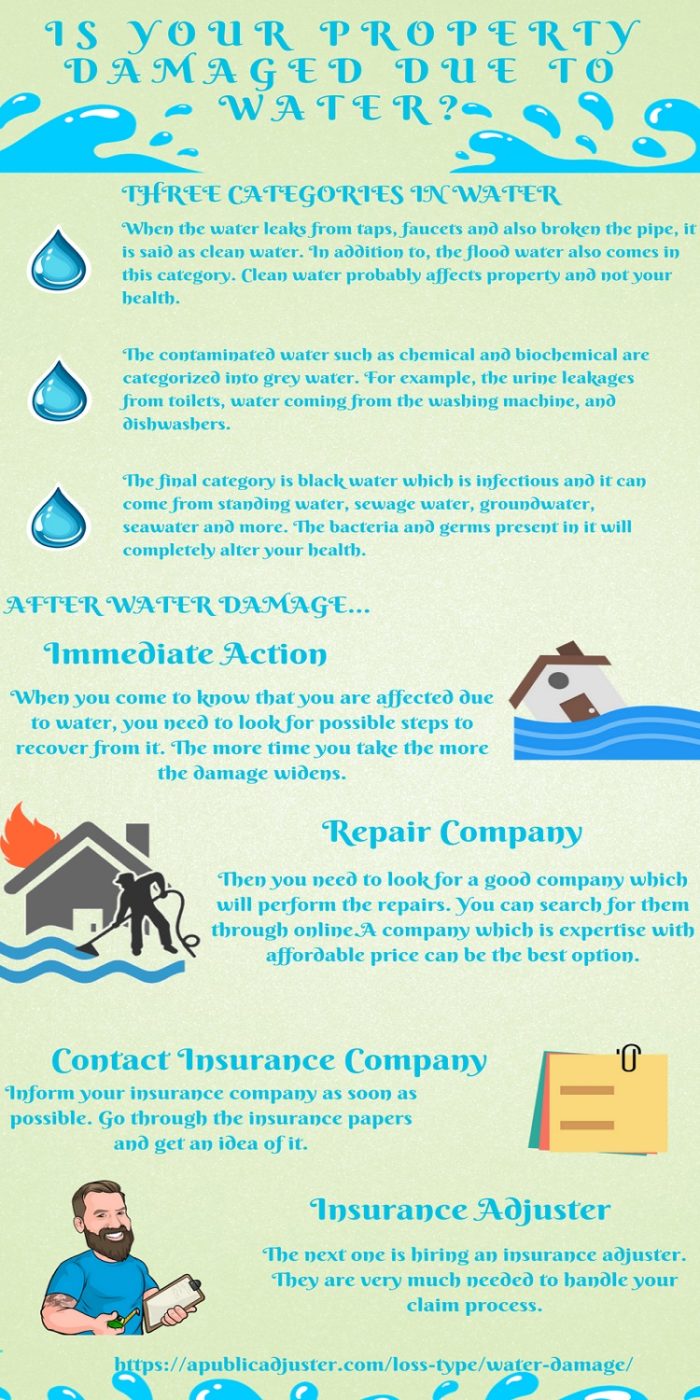 IS YOUR PROPERTY DAMAGED DUE TO WATER?

THREE CATEGORIES IN WATER

When the water leaks from taps, faucets and also broken the pipe, it is said as clean water. In addition to, the flood water also comes in this category. Clean water probably affects property and not your health.

The contaminated water such as chemical and biochemical are categorized into grey water. For example, the urine leakages from toilets, water coming from the washing machine, and dishwashers.

The final category is black water which is infectious and it can come from standing water, sewage water, groundwater, seawater and more. The bacteria and germs present in it will completely alter your health.

AFTER WATER DAMAGE...

Immediate Action

When you come to know that you are affected due to water, you need to look for possible steps to recover from it. The more time you take the more the damage widens.

Repair Company

Then you need to look for a good company which will perform the repairs. You can search for them through online.A company which is expertise with affordable price can be the best option.

Contact Insurance Company

Inform your insurance company as soon as possible. Go through the insurance papers and get an idea of it.

Insurance Adjuster

The next one is hiring an insurance adjuster. They are very much needed to handle your claim process.

https://apublicadjuster.com/loss-type/water-damage/