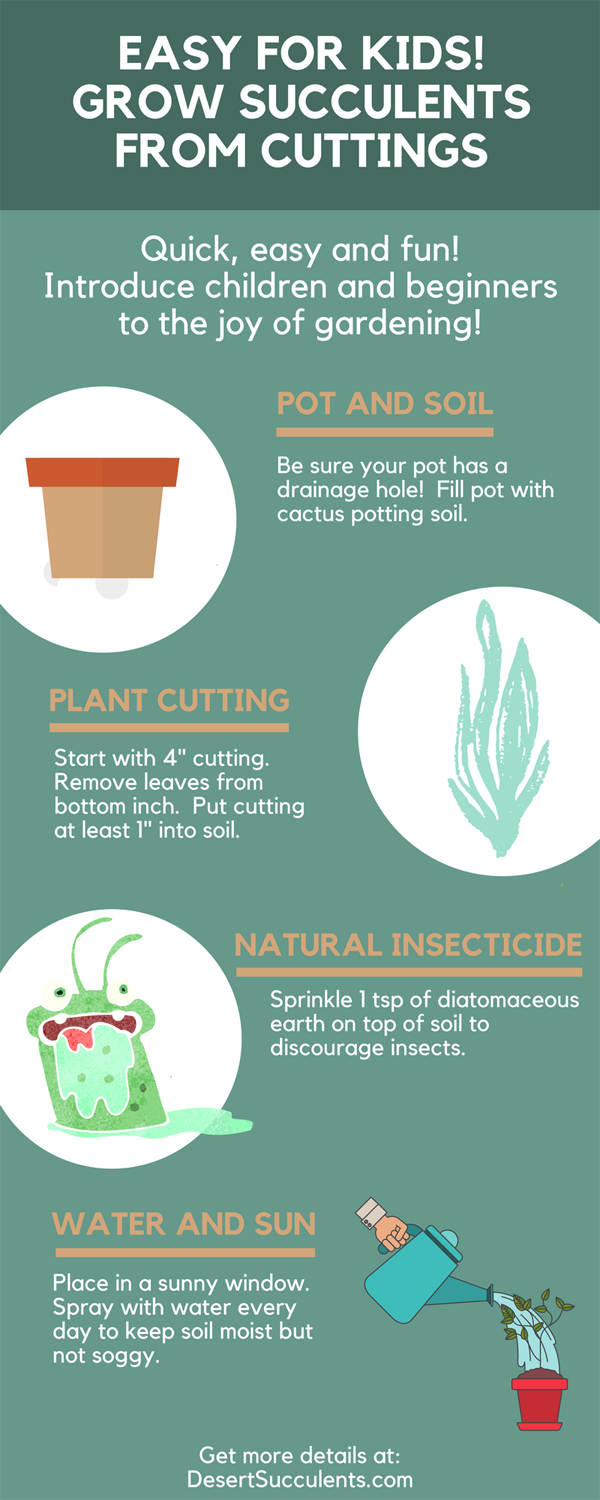 EASY FOR KIDS!
GROW SUCCULENTS FROM CUTTINGS

Quick, easy and fun!
Introduce children and beginners to the joy of gardening!

POT AND SOIL

Be sure your pot has a drainage hole! Fill pot with cactus potting soil.

PLANT CUTTING

Start with 4" cutting. Remove leaves from bottom inch. Put cutting at least 1" into soil.

NATURAL INSECTICIDE

Sprinkle 1 tsp of diatomaceous earth on top of soil to discourage insects.

WATER AND SUN

Place in a sunny window. Spray with water every day to keep soil moist but not soggy.

Get more details at:
DesertSucculents.com