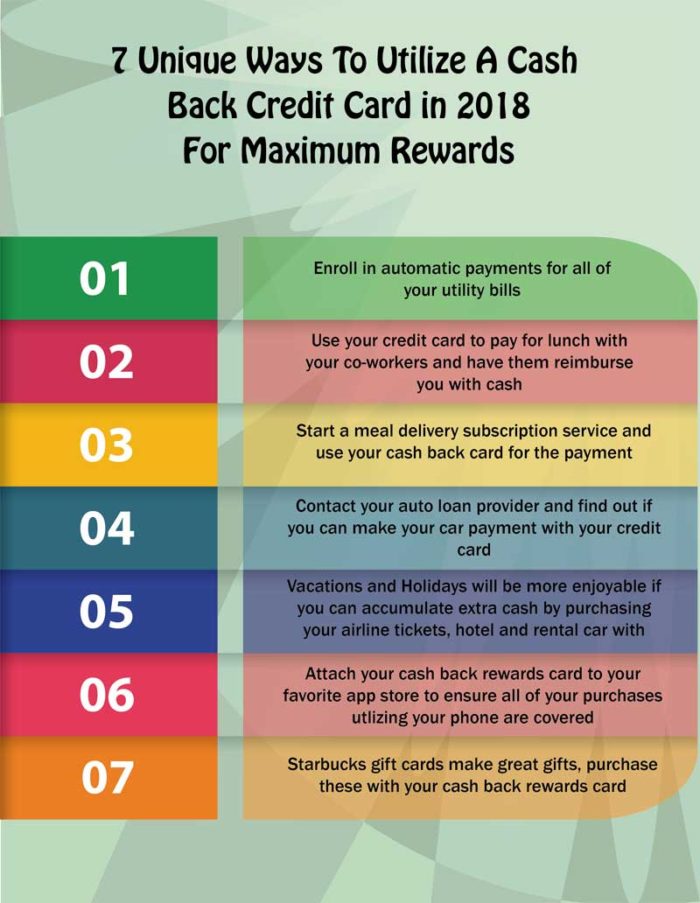 7 Unique Ways To Utilize A Cash Back Credit Card in 2018 For Maximum Rewards

01

Enroll in automatic payments for all of your utility bills

02

Use your credit card to pay for lunch with your co-workers and have them reimburse you with cash

03

Start a meal delivery subscription service and use your cash back card for the payment

04

Contact your auto loan provider and find out if you can make your car payment with your credit card

05

Vacations and Holidays will be more enjoyable if you can accumulate extra cash by purchasing your airline tickets, hotel and rental car with

06

Attach your cash back rewards card to your favorite app store to ensure all of your purchases utlizing your phone are covered

07

Starbucks gift cards make great gifts, purchase these with your cash back rewards card