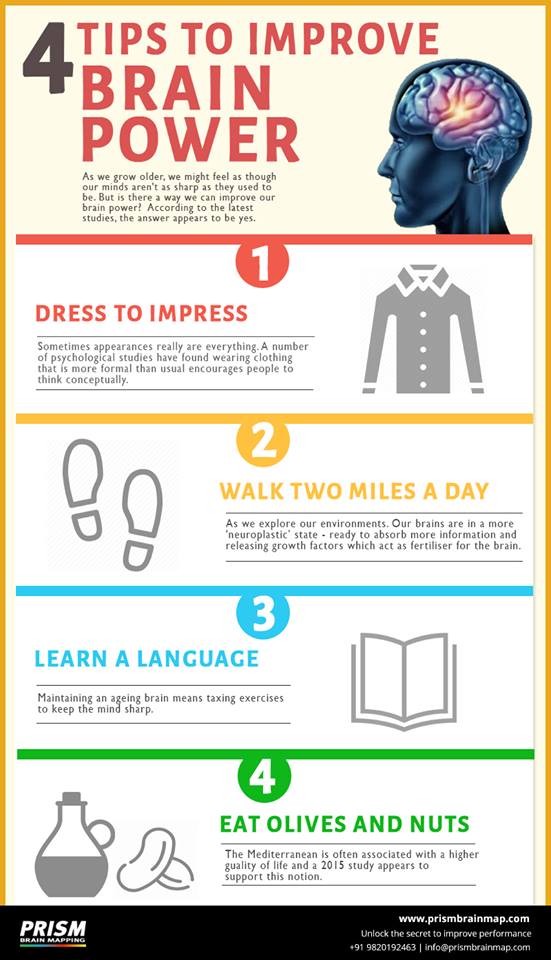 4 TIPS TO IMPROVE BRAIN POWER

As we grow older, we might feel as though our minds aren't as sharp as they used to be. But is there a way we can improve our brain power? According to the latest studies, the answer appears to be yes.

1

DRESS TO IMPRESS

Sometimes appearances really are everything. A number of psychological studies have found wearing clothing that is more formal than usual encourages people to think conceptually.

2

WALK TWO MILES A DAY

As we explore our environments. Our brains are in a more 'neuroplastic' state - ready to absorb more information and releasing growth factors which act as fertiliser for the brain.

3

LEARN A LANGUAGE

Maintaining an ageing brain means taxing exercises to keep the mind sharp.

4

EAT OLIVES AND NUTS

The Mediterranean is often associated with a higher quality of life and a 2015 study appears to support this notion.

PRISM BRAIN MAPPING

www.prismbrainmap.com
Unlock the secret to improve performance
+91 9820192463 | info@prismbrainmap.com