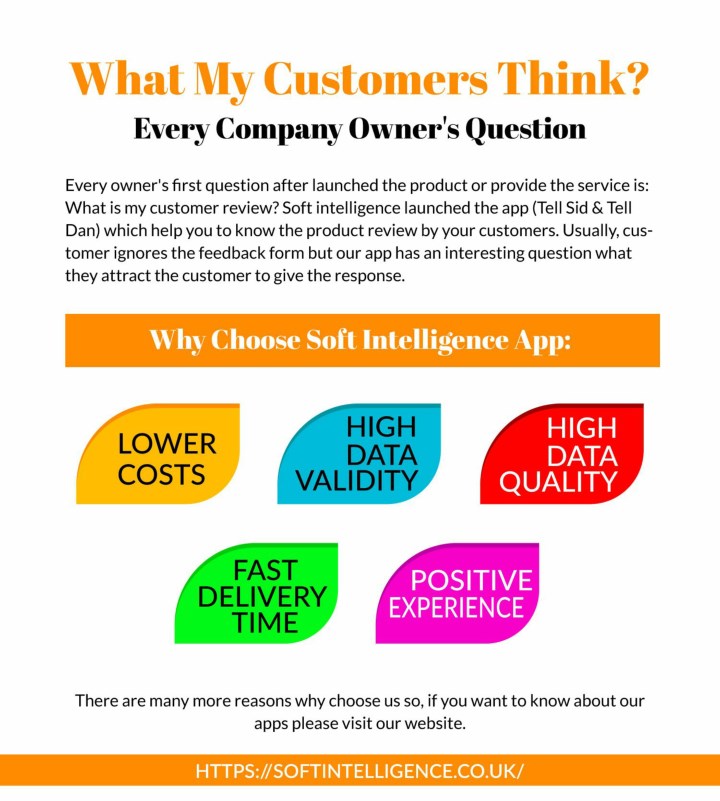 What My Customers Think?

Every Company Owner's Question

Every owner's first question after launched the product or provide the service is: What is my customer review? Soft intelligence launched the app (Tell Sid & Tell Dan) which help you to know the product review by your customers. Usually, customer ignores the feedback form but our app has an interesting question what they attract the customer to give the response.

Why Choose Soft Intelligence App:

LOWER COSTS

HIGH DATA VALIDITY

HIGH DATA QUALITY

FAST DELIVERY TIME

POSITIVE EXPERIENCE

There are many more reasons why choose us so, if you want to know about our apps please visit our website.

HTTPS://SOFTINTELLIGENCE.CO.UK/