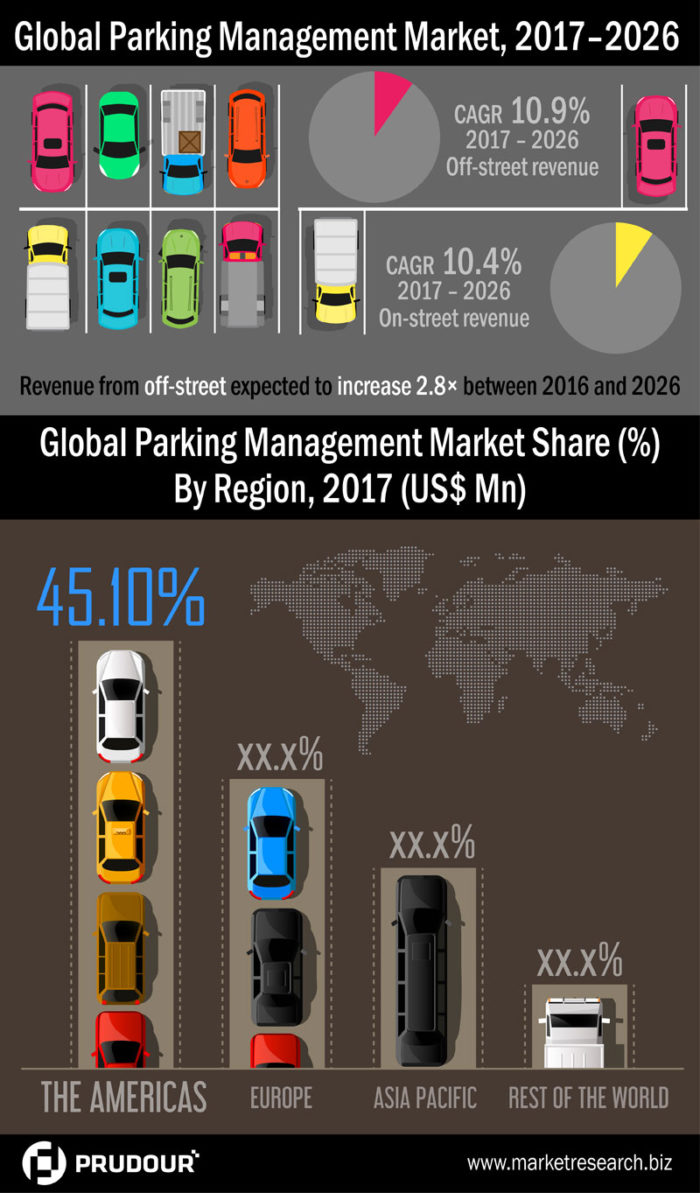 Global Parking Management Market, 2017–2026

CAGR 10.9%
2017 – 2026
Off-street revenue

CAGR 10.4%
2017 – 2026
On-street revenue

Revenue from off-street expected to increase 2.8× between 2016 and 2026

Global Parking Management Market Share (%)
By Region, 2017 (US$ Mn)

45.10%

XX.X%

XX.X%

XX.X%

THE AMERICAS

EUROPE

ASIA PACIFIC

REST OF THE WORLD

PRUDOUR

www.marketresearch.biz