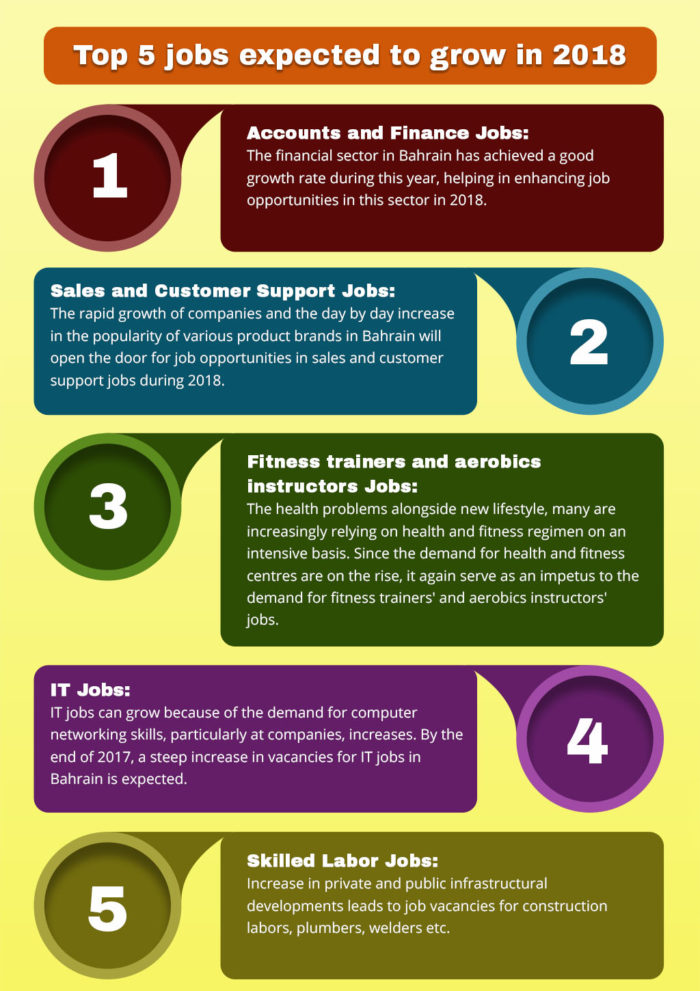 Top 5 jobs expected to grow in 2018

1

Accounts and Finance Jobs:
The financial sector in Bahrain has achieved a good growth rate during this year, helping in enhancing job opportunities in this sector in 2018.

Sales and Customer Support Jobs:
The rapid growth of companies and the day by day increase in the popularity of various product brands in Bahrain will open the door for job opportunities in sales and customer support jobs during 2018.

2

3

Fitness trainers and aerobics instructors Jobs:
The health problems alongside new lifestyle, many are increasingly relying on health and fitness regimen on an intensive basis. Since the demand for health and fitness centres are on the rise, it again serve as an impetus to the demand for fitness trainers' and aerobics instructors' jobs.

IT Jobs:
IT jobs can grow because of the demand for computer networking skills, particularly at companies, increases. By the end of 2017, a steep increase in vacancies for IT jobs in Bahrain is expected.

4

5

Skilled Labor Jobs:
Increase in private and public infrastructural developments leads to job vacancies for construction labors, plumbers, welders etc.