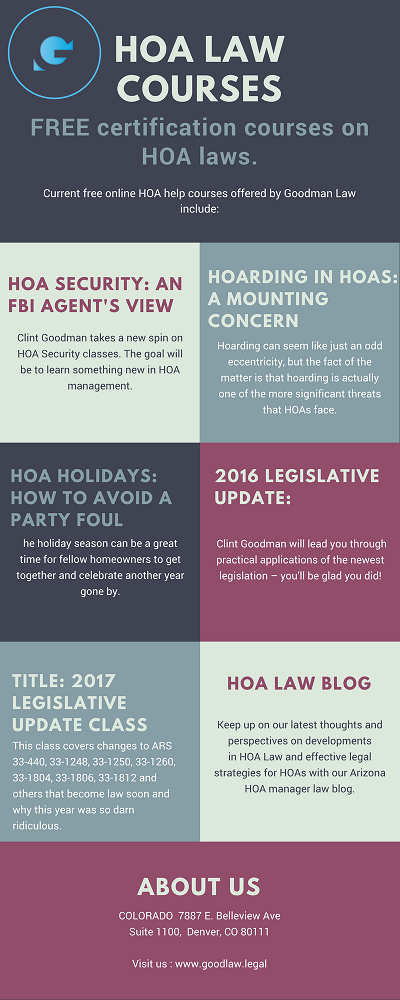 HOA LAW COURSES

FREE certification courses on HOA laws.

Current free online HOA help courses offered by Goodman Law include:

HOA SECURITY: AN FBI AGENT'S VIEW

Clint Goodman takes a new spin on HOA Security classes. The goal will be to learn something new in HOA management.

HOARDING IN HOAS: A MOUNTING CONCERN

Hoarding can seem like just an odd eccentricity, but the fact of the matter is that hoarding is actually one of the more significant threats that HOAs face.

HOA HOLIDAYS: HOW TO AVOID A PARTY FOUL

he holiday season can be a great time for fellow homeowners to get together and celebrate another year gone by.

2016 LEGISLATIVE UPDATE:

Clint Goodman will lead you through practical applications of the newest legislation – you'll be glad you did!

TITLE: 2017 LEGISLATIVE UPDATE CLASS

This class covers changes to ARS 33-440, 33-1248, 33-1250, 33-1260, 33-1804, 33-1806, 33-1812 and others that become law soon and why this year was so darn ridiculous.

HOA LAW BLOG

Keep up on our latest thoughts and perspectives on developments in HOA Law and effective legal strategies for HOAs with our Arizona HOA manager law blog.

ABOUT US

COLORADO 7887 E. Belleview Ave Suite 1100, Denver, CO 80111

Visit us : www.goodlaw.legal