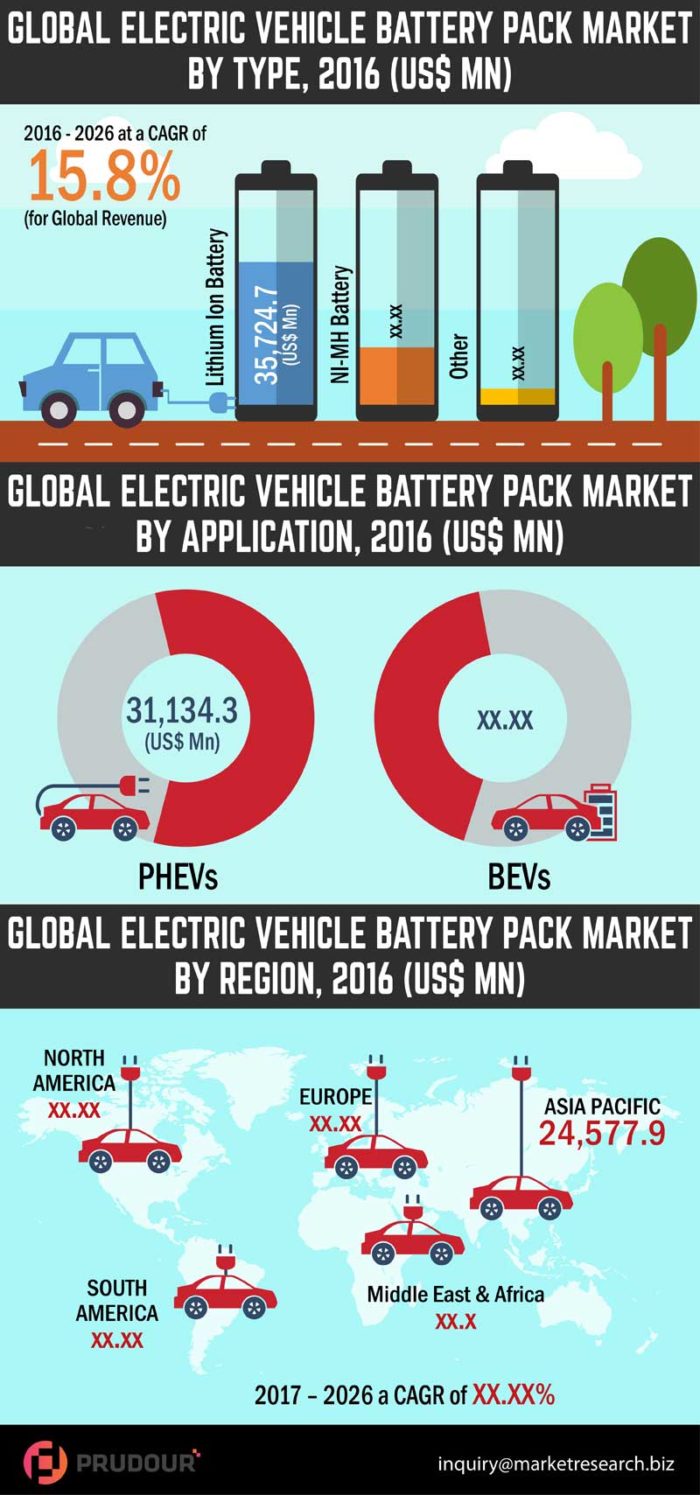 GLOBAL ELECTRIC VEHICLE BATTERY PACK MARKET BY TYPE, 2016 (US$ MN)

2016 - 2026 at a CAGR of
15.8%
(for Global Revenue)

Lithium Ion Battery
35,724.7 (US$ Mn)

NI-MH Battery
XX.XX

Other
XX.XX

GLOBAL ELECTRIC VEHICLE BATTERY PACK MARKET BY APPLICATION, 2016 (US$ MN)

31,134.3 (US$ Mn)
PHEVs

XX.XX
BEVs

GLOBAL ELECTRIC VEHICLE BATTERY PACK MARKET BY REGION, 2016 (US$ MN)

NORTH AMERICA
XX.XX

EUROPE
XX.XX

ASIA PACIFIC
24,577.9

SOUTH AMERICA
XX.XX

Middle East & Africa
XX.X

2017 – 2026 a CAGR of XX.XX%

PRUDOUR

inquiry@marketresearch.biz