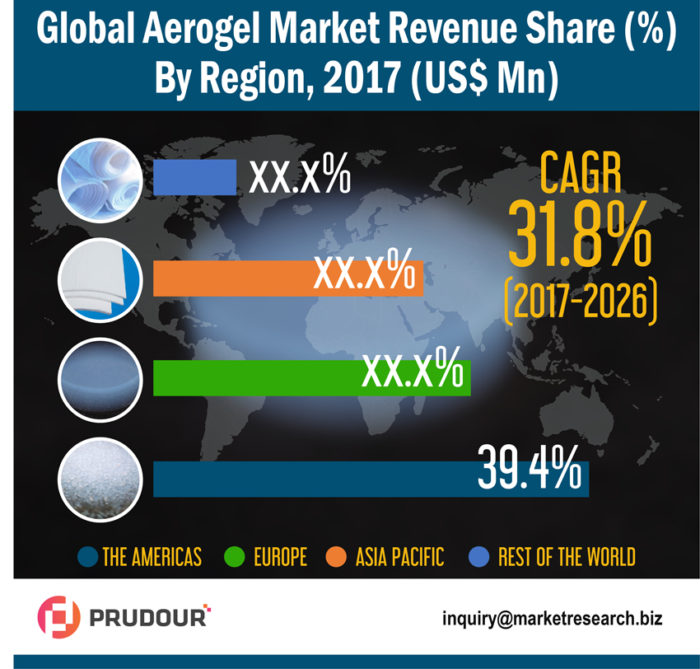 Global Aerogel Market Revenue Share (%) By Region, 2017 (US$ Mn)

XX.X%

XX.X%

XX.X%

39.4%

CAGR
31.8%
(2017-2026)

THE AMERICAS EUROPE ASIA PACIFIC REST OF THE WORLD

PRUDOUR

inquiry@marketresearch.biz