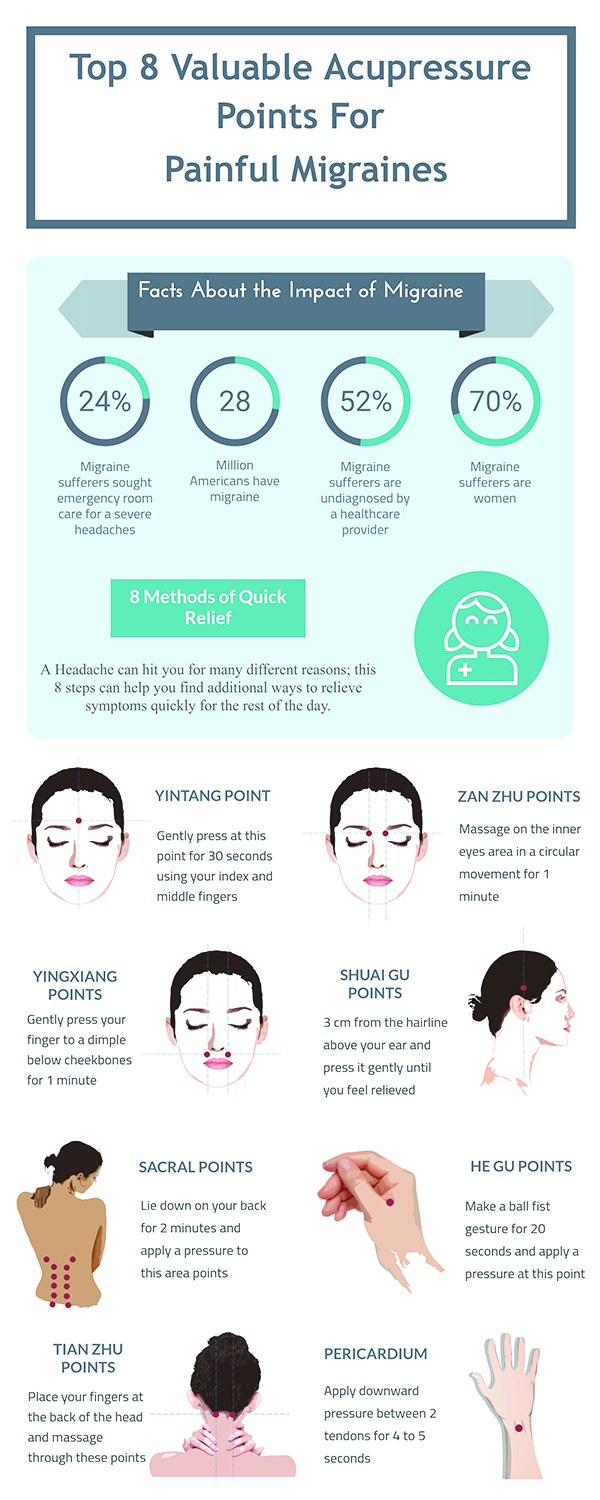 Top 8 Valuable Acupressure Points For Painful Migraines

Facts About the Impact of Migraine

24%
Migraine sufferers sought emergency room care for a severe headaches

28
Million Americans have migraine

52%
Migraine sufferers are undiagnosed by a healthcare provider

70%
Migraine sufferers are women

8 Methods of Quick Relief

A Headache can hit you for many different reasons; this 8 steps can help you find additional ways to relieve symptoms quickly for the rest of the day.

YINTANG POINT
Gently press at this point for 30 seconds using your index and middle fingers

ZAN ZHU POINTS
Massage on the inner eyes area in a circular movement for 1 minute

YINGXIANG POINTS
Gently press your finger to a dimple below cheekbones for 1 minute

SHUAI GU POINTS
3 cm from the hairline above your ear and press it gently until you feel relieved

SACRAL POINTS
Lie down on your back for 2 minutes and apply a pressure to this area points

HE GU POINTS
Make a ball fist gesture for 20 seconds and apply a pressure at this point

TIAN ZHU POINTS
Place your fingers at the back of the head and massage through these points

PERICARDIUM
Apply downward pressure between 2 tendons for 4 to 5 seconds