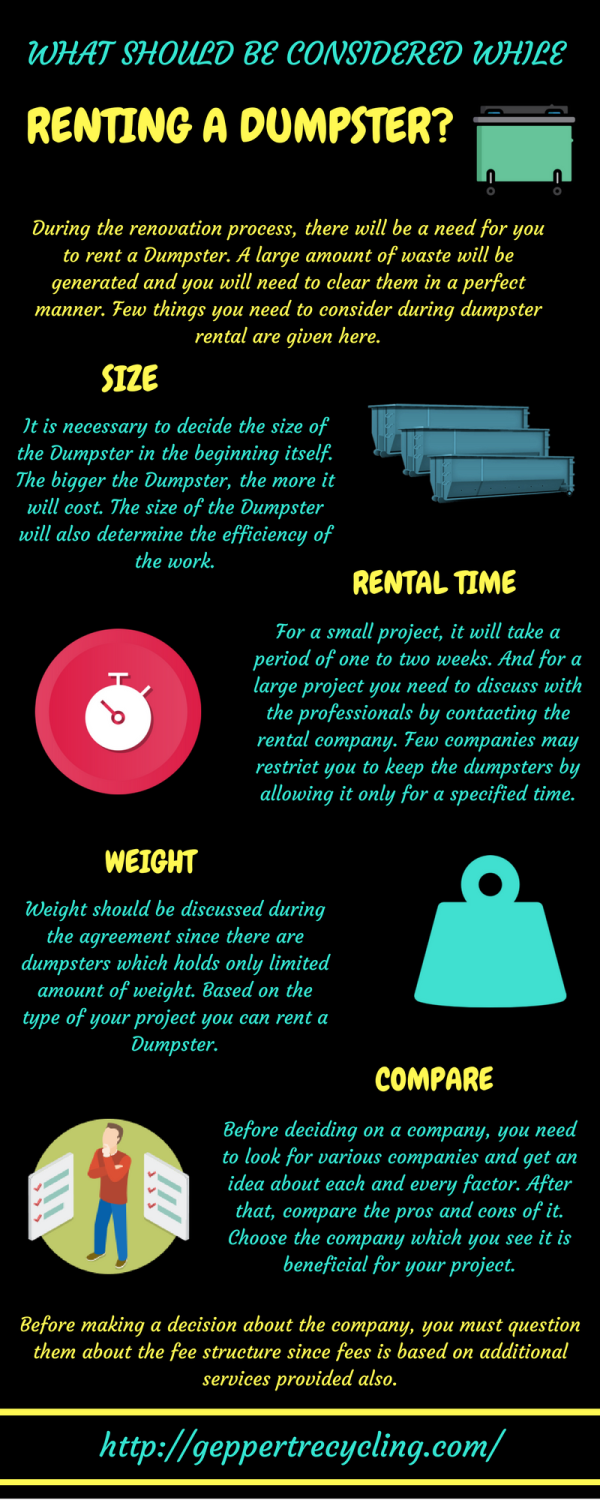 WHAT SHOULD BE CONSIDERED WHILE

RENTING A DUMPSTER?

During the renovation process, there will be a need for you to rent a Dumpster. A large amount of waste will be generated and you will need to clear them in a perfect manner. Few things you need to consider during dumpster rental are given here.

SIZE

It is necessary to decide the size of the Dumpster in the beginning itself. The bigger the Dumpster, the more it will cost. The size of the Dumpster will also determine the efficiency of the work.

RENTAL TIME

For a small project, it will take a period of one to two weeks. And for a large project you need to discuss with the professionals by contacting the rental company. Few companies may restrict you to keep the dumpsters by allowing it only for a specified time.

WEIGHT

Weight should be discussed during the agreement since there are dumpsters which holds only limited amount of weight. Based on the type of your project you can rent a Dumpster.

COMPARE

Before deciding on a company, you need to look for various companies and get an idea about each and every factor. After that, compare the pros and cons of it. Choose the company which you see it is beneficial for your project.

Before making a decision about the company, you must question them about the fee structure since fees is based on additional services provided also.

http://geppertrecycling.com/