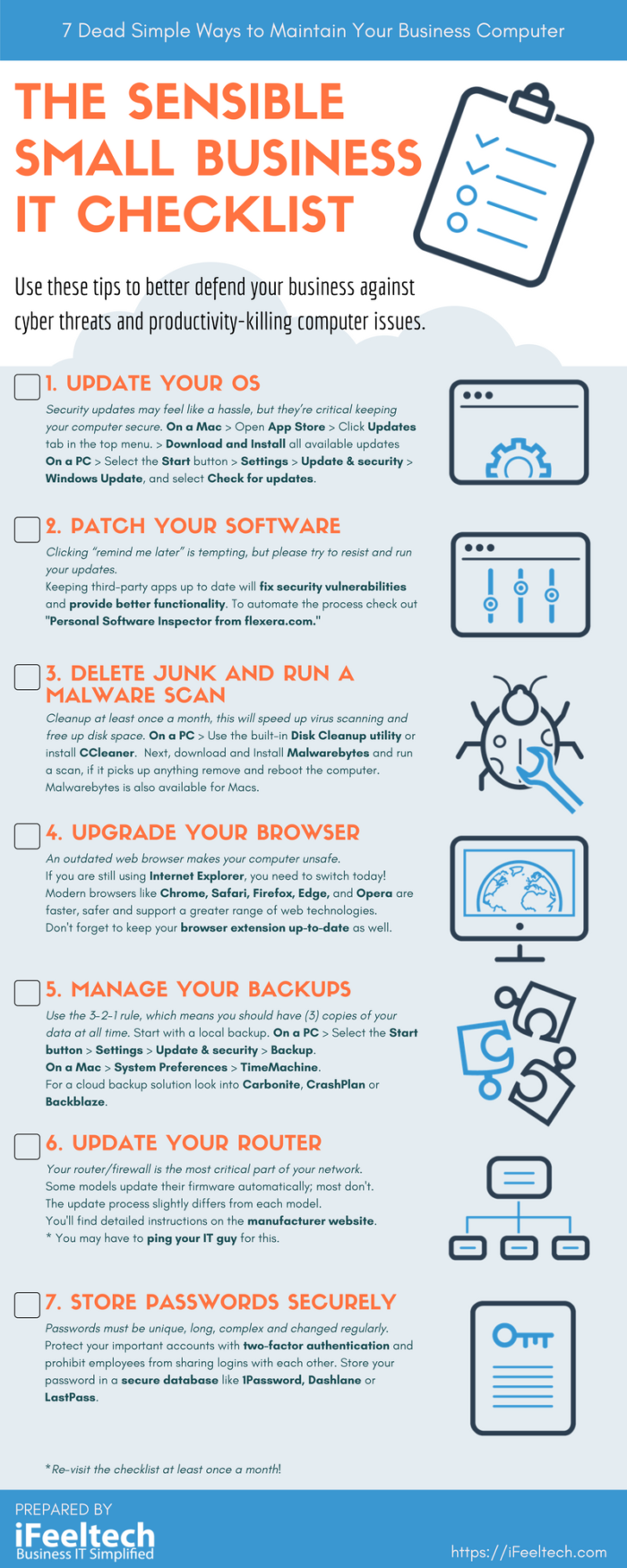 7 Dead Simple Ways to Maintain Your Business Computer

THE SENSIBLE SMALL BUSINESS IT CHECKLIST

Use these tips to better defend your business against cyber threats and productivity-killing computer issues.

1. UPDATE YOUR OS

Security updates may feel like a hassle, but they're critical keeping your computer secure. On a Mac > Open App Store > Click Updates tab in the top menu. > Download and Install all available updates
On a PC > Select the Start button > Settings > Update & security > Windows Update, and select Check for updates.

2. PATCH YOUR SOFTWARE

Clicking "remind me later" is tempting, but please try to resist and run your updates.
Keeping third-party apps up to date will fix security vulnerabilities and provide better functionality. To automate the process check out "Personal Software Inspector from flexera.com."

3. DELETE JUNK AND RUN A MALWARE SCAN

Cleanup at least once a month, this will speed up virus scanning and free up disk space. On a PC > Use the built-in Disk Cleanup utility or install CCleaner. Next, download and Install Malwarebytes and run a scan, if it picks up anything remove and reboot the computer.
Malwarebytes is also available for Macs.

4. UPGRADE YOUR BROWSER

An outdated web browser makes your computer unsafe.
If you are still using Internet Explorer, you need to switch today!
Modern browsers like Chrome, Safari, Firefox, Edge, and Opera are faster, safer and support a greater range of web technologies.
Don't forget to keep your browser extension up-to-date as well.

5. MANAGE YOUR BACKUPS

Use the 3-2-1 rule, which means you should have (3) copies of your data at all time. Start with a local backup. On a PC > Select the Start button > Settings > Update & security > Backup.
On a Mac > System Preferences > TimeMachine.
For a cloud backup solution look into Carbonite, CrashPlan or Backblaze.

6. UPDATE YOUR ROUTER

Your router/firewall is the most critical part of your network.
Some models update their firmware automatically; most don't.
The update process slightly differs from each model.
You'll find detailed instructions on the manufacturer website.
* You may have to ping your IT guy for this.

7. STORE PASSWORDS SECURELY

Passwords must be unique, long, complex and changed regularly.
Protect your important accounts with two-factor authentication and prohibit employees from sharing logins with each other. Store your password in a secure database like 1Password, Dashlane or LastPass.

*Re-visit the checklist at least once a month!

PREPARED BY
iFeeltech
Business IT Simplified

https://iFeeltech.com