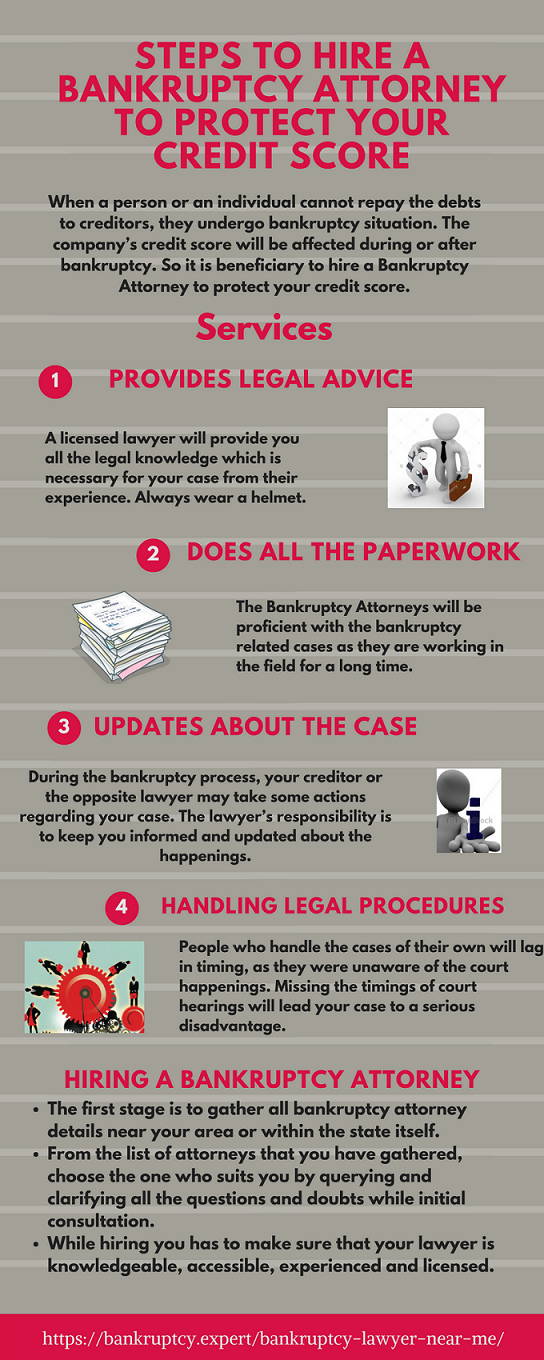 STEPS TO HIRE A BANKRUPTCY ATTORNEY TO PROTECT YOUR CREDIT SCORE

When a person or an individual cannot repay the debts to creditors, they undergo bankruptcy situation. The company's credit score will be affected during or after bankruptcy. So it is beneficiary to hire a Bankruptcy Attorney to protect your credit score.

Services

1 PROVIDES LEGAL ADVICE

A licensed lawyer will provide you all the legal knowledge which is necessary for your case from their experience. Always wear a helmet.

2 DOES ALL THE PAPERWORK

The Bankruptcy Attorneys will be proficient with the bankruptcy related cases as they are working in the field for a long time.

3 UPDATES ABOUT THE CASE

During the bankruptcy process, your creditor or the opposite lawyer may take some actions regarding your case. The lawyer's responsibility is to keep you informed and updated about the happenings.

4 HANDLING LEGAL PROCEDURES

People who handle the cases of their own will lag in timing, as they were unaware of the court happenings. Missing the timings of court hearings will lead your case to a serious disadvantage.

HIRING A BANKRUPTCY ATTORNEY

• The first stage is to gather all bankruptcy attorney details near your area or within the state itself.
• From the list of attorneys that you have gathered, choose the one who suits you by querying and clarifying all the questions and doubts while initial consultation.
• While hiring you has to make sure that your lawyer is knowledgeable, accessible, experienced and licensed.

https://bankruptcy.expert/bankruptcy-lawyer-near-me/