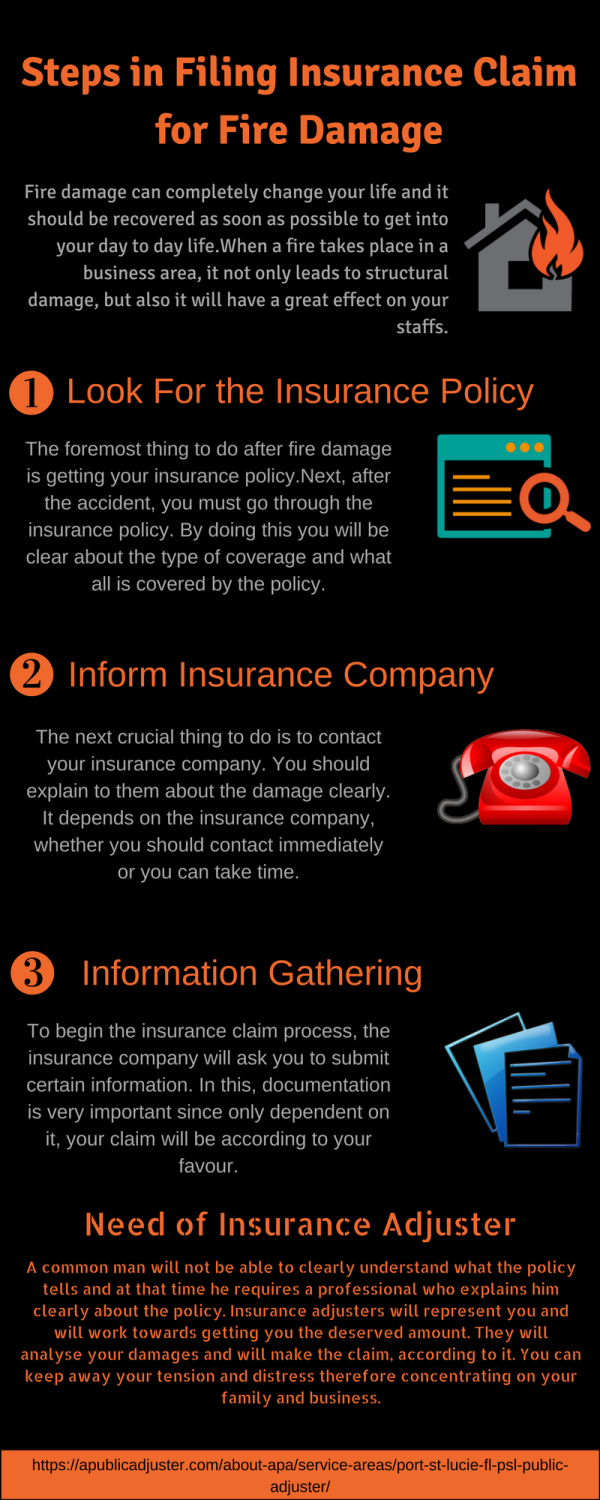 Steps in Filing Insurance Claim for Fire Damage

Fire damage can completely change your life and it should be recovered as soon as possible to get into your day to day life.When a fire takes place in a business area, it not only leads to structural damage, but also it will have a great effect on your staffs.

1 Look For the Insurance Policy

The foremost thing to do after fire damage is getting your insurance policy.Next, after the accident, you must go through the insurance policy. By doing this you will be clear about the type of coverage and what all is covered by the policy.

2 Inform Insurance Company

The next crucial thing to do is to contact your insurance company. You should explain to them about the damage clearly. It depends on the insurance company, whether you should contact immediately or you can take time.

3 Information Gathering

To begin the insurance claim process, the insurance company will ask you to submit certain information. In this, documentation is very important since only dependent on it, your claim will be according to your favour.

Need of Insurance Adjuster

A common man will not be able to clearly understand what the policy tells and at that time he requires a professional who explains him clearly about the policy. Insurance adjusters will represent you and will work towards getting you the deserved amount. They will analyse your damages and will make the claim, according to it. You can keep away your tension and distress therefore concentrating on your family and business.

https://apublicadjuster.com/about-apa/service-areas/port-st-lucie-fl-psl-public-adjuster/