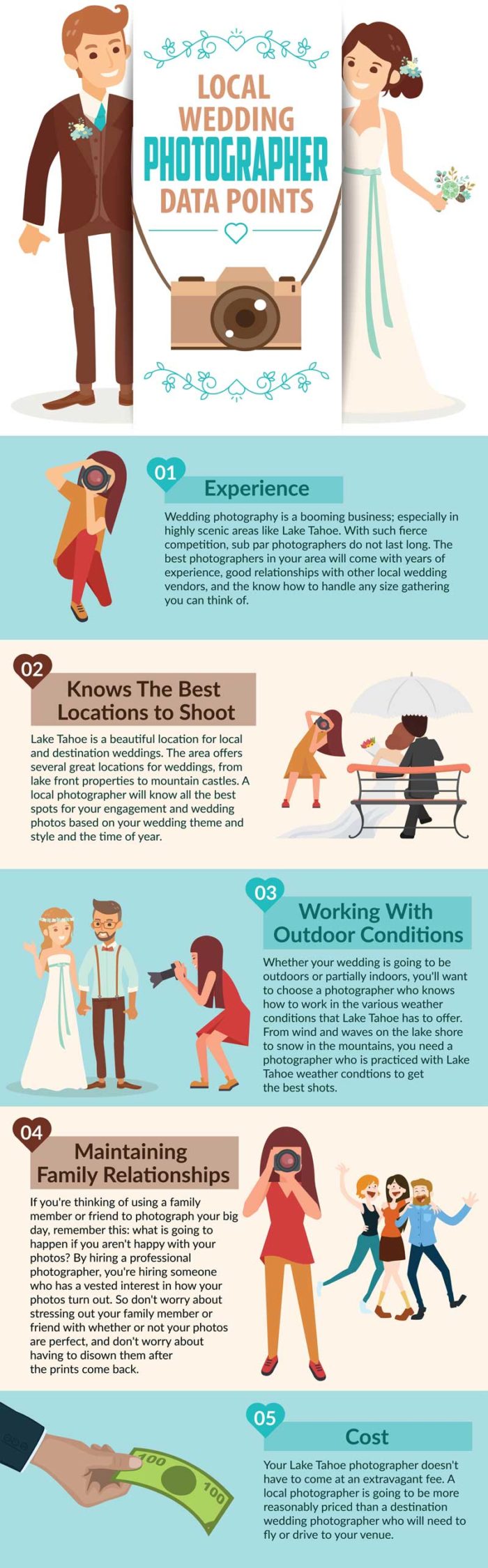 LOCAL WEDDING PHOTOGRAPHER DATA POINTS

01

Experience

Wedding photography is a booming business; especially in highly scenic areas like Lake Tahoe. With such fierce competition, sub par photographers do not last long. The best photographers in your area will come with years of experience, good relationships with other local wedding vendors, and the know how to handle any size gathering you can think of.

02

Knows The Best Locations to Shoot

Lake Tahoe is a beautiful location for local and destination weddings. The area offers several great locations for weddings, from lake front properties to mountain castles. A local photographer will know all the best spots for your engagement and wedding photos based on your wedding theme and style and the time of year.

03

Working With Outdoor Conditions

Whether your wedding is going to be outdoors or partially indoors, you'll want to choose a photographer who knows how to work in the various weather conditions that Lake Tahoe has to offer. From wind and waves on the lake shore to snow in the mountains, you need a photographer who is practiced with Lake Tahoe weather condtions to get the best shots.

04

Maintaining Family Relationships

If you're thinking of using a family member or friend to photograph your big day, remember this: what is going to happen if you aren't happy with your photos? By hiring a professional photographer, you're hiring someone who has a vested interest in how your photos turn out. So don't worry about stressing out your family member or friend with whether or not your photos are perfect, and don't worry about having to disown them after the prints come back.

05

Cost

Your Lake Tahoe photographer doesn't have to come at an extravagant fee. A local photographer is going to be more reasonably priced than a destination wedding photographer who will need to fly or drive to your venue.

100

100