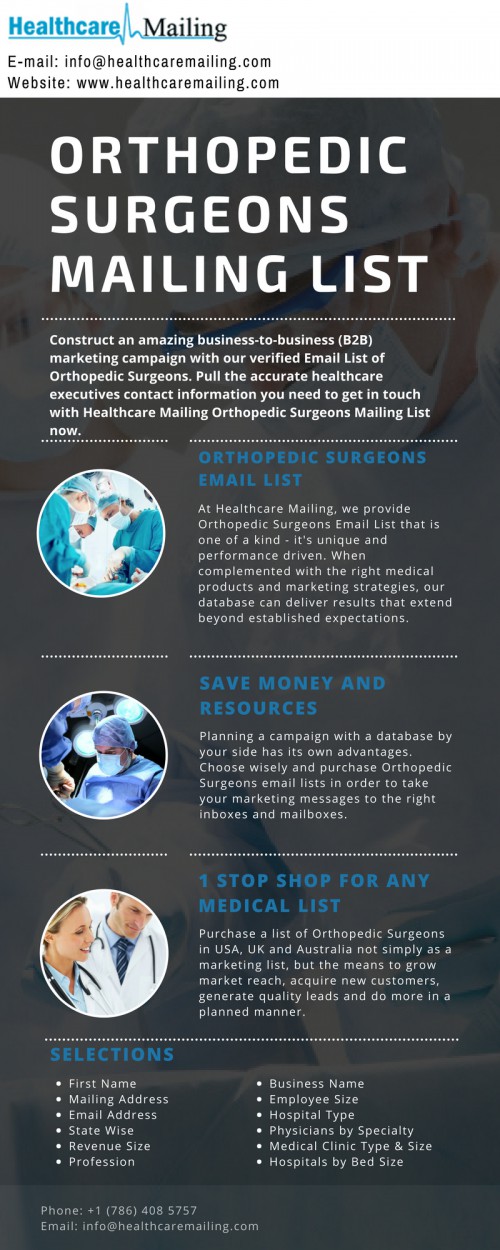 Healthcare Mailing

E-mail: info@healthcaremailing.com
Website: www.healthcaremailing.com

ORTHOPEDIC SURGEONS MAILING LIST

Construct an amazing business-to-business (B2B) marketing campaign with our verified Email List of Orthopedic Surgeons. Pull the accurate healthcare executives contact information you need to get in touch with Healthcare Mailing Orthopedic Surgeons Mailing List now.

ORTHOPEDIC SURGEONS EMAIL LIST

At Healthcare Mailing, we provide Orthopedic Surgeons Email List that is one of a kind - it's unique and performance driven. When complemented with the right medical products and marketing strategies, our database can deliver results that extend beyond established expectations.

SAVE MONEY AND RESOURCES

Planning a campaign with a database by your side has its own advantages. Choose wisely and purchase Orthopedic Surgeons email lists in order to take your marketing messages to the right inboxes and mailboxes.

1 STOP SHOP FOR ANY MEDICAL LIST

Purchase a list of Orthopedic Surgeons in USA, UK and Australia not simply as a marketing list, but the means to grow market reach, acquire new customers, generate quality leads and do more in a planned manner.

SELECTIONS

- First Name
- Mailing Address
- Email Address
- State Wise
- Revenue Size
- Profession

- Business Name
- Employee Size
- Hospital Type
- Physicians by Specialty
- Medical Clinic Type & Size
- Hospitals by Bed Size

Phone: +1 (786) 408 5757
Email: info@healthcaremailing.com