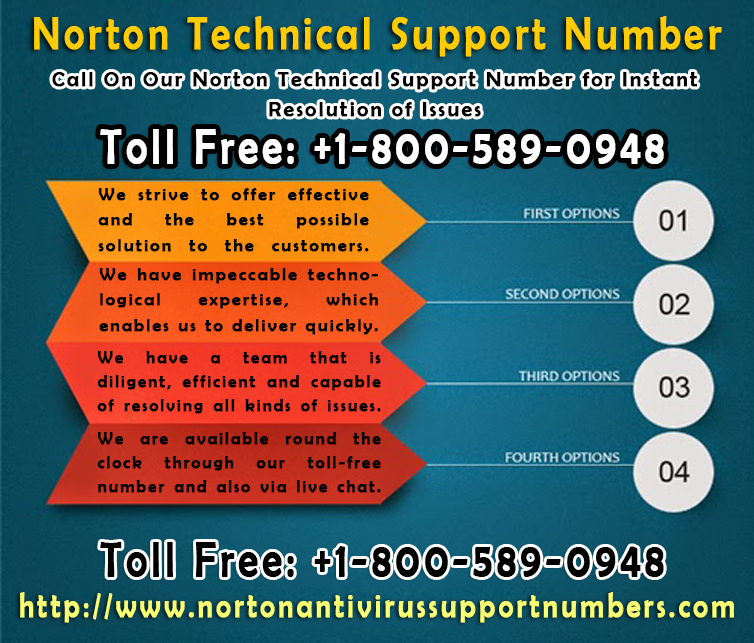 Norton Technical Support Number

Call On Our Norton Technical Support Number for Instant Resolution of Issues

Toll Free: +1-800-589-0948

We strive to offer effective and the best possible solution to the customers.

FIRST OPTIONS

01

We have impeccable technological expertise, which enables us to deliver quickly.

SECOND OPTIONS

02

We have a team that is diligent, efficient and capable of resolving all kinds of issues.

THIRD OPTIONS

03

We are available round the clock through our toll-free number and also via live chat.

FOURTH OPTIONS

04

Toll Free: +1-800-589-0948

http://www.nortonantivirussupportnumbers.com