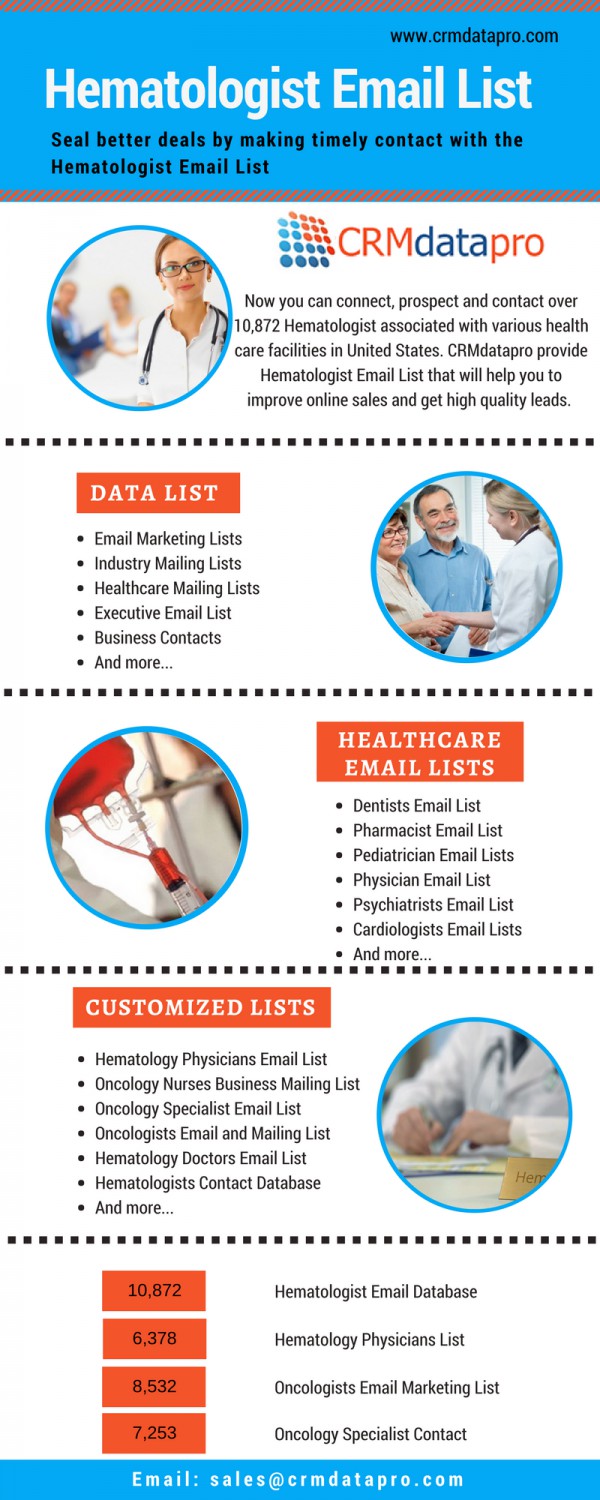 www.crmdatapro.com

Hematologist Email List

Seal better deals by making timely contact with the Hematologist Email List

CRMdatapro

Now you can connect, prospect and contact over 10,872 Hematologist associated with various health care facilities in United States. CRMdatapro provide Hematologist Email List that will help you to improve online sales and get high quality leads.

DATA LIST

- Email Marketing Lists
- Industry Mailing Lists
- Healthcare Mailing Lists
- Executive Email List
- Business Contacts
- And more...

HEALTHCARE EMAIL LISTS

- Dentists Email List
- Pharmacist Email List
- Pediatrician Email Lists
- Physician Email List
- Psychiatrists Email List
- Cardiologists Email Lists
- And more...

CUSTOMIZED LISTS

- Hematology Physicians Email List
- Oncology Nurses Business Mailing List
- Oncology Specialist Email List
- Oncologists Email and Mailing List
- Hematology Doctors Email List
- Hematologists Contact Database
- And more...

Hem

| 10,872 | Hematologist Email Database |
|---|---|
| 6,378 | Hematology Physicians List |
| 8,532 | Oncologists Email Marketing List |
| 7,253 | Oncology Specialist Contact |

Email: sales@crmdatapro.com