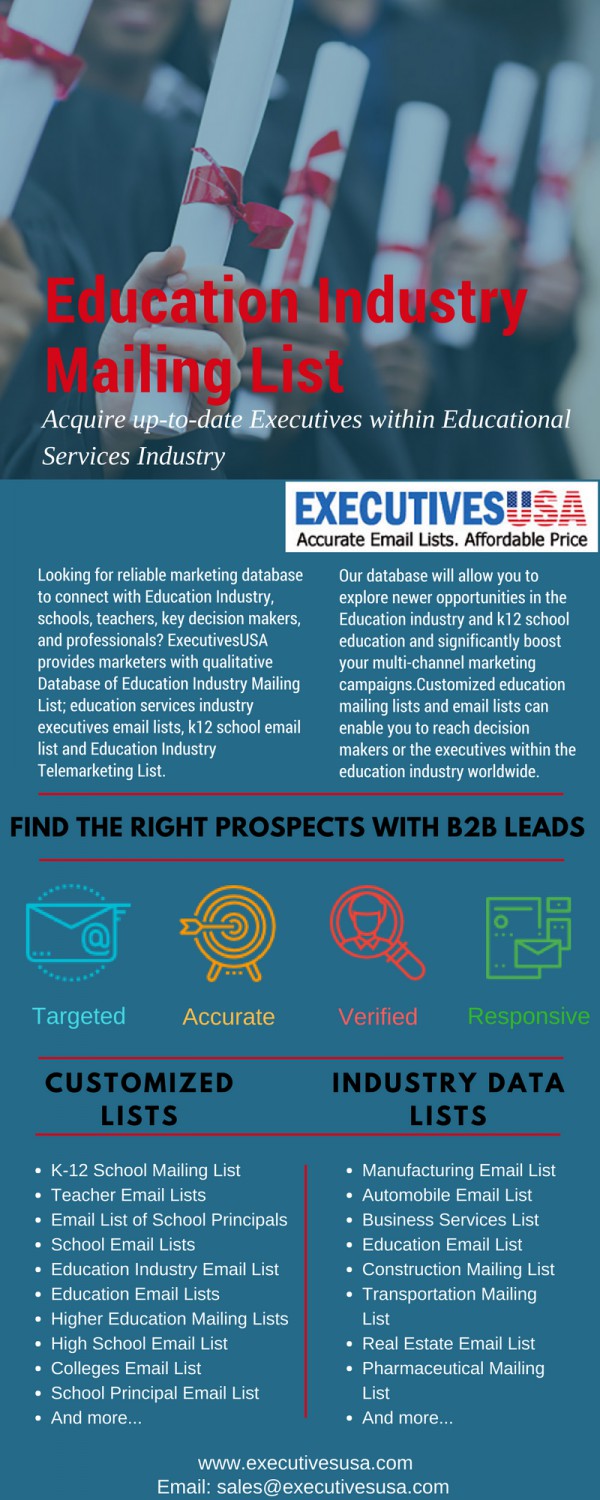 Education Industry Mailing List

Acquire up-to-date Executives within Educational Services Industry

EXECUTIVESUSA
Accurate Email Lists. Affordable Price

Looking for reliable marketing database to connect with Education Industry, schools, teachers, key decision makers, and professionals? ExecutivesUSA provides marketers with qualitative Database of Education Industry Mailing List; education services industry executives email lists, k12 school email list and Education Industry Telemarketing List.

Our database will allow you to explore newer opportunities in the Education industry and k12 school education and significantly boost your multi-channel marketing campaigns.Customized education mailing lists and email lists can enable you to reach decision makers or the executives within the education industry worldwide.

FIND THE RIGHT PROSPECTS WITH B2B LEADS

Targeted
Accurate
Verified
Responsive

CUSTOMIZED LISTS

- K-12 School Mailing List
- Teacher Email Lists
- Email List of School Principals
- School Email Lists
- Education Industry Email List
- Education Email Lists
- Higher Education Mailing Lists
- High School Email List
- Colleges Email List
- School Principal Email List
- And more...

INDUSTRY DATA LISTS

- Manufacturing Email List
- Automobile Email List
- Business Services List
- Education Email List
- Construction Mailing List
- Transportation Mailing List
- Real Estate Email List
- Pharmaceutical Mailing List
- And more...

www.executivesusa.com
Email: sales@executivesusa.com