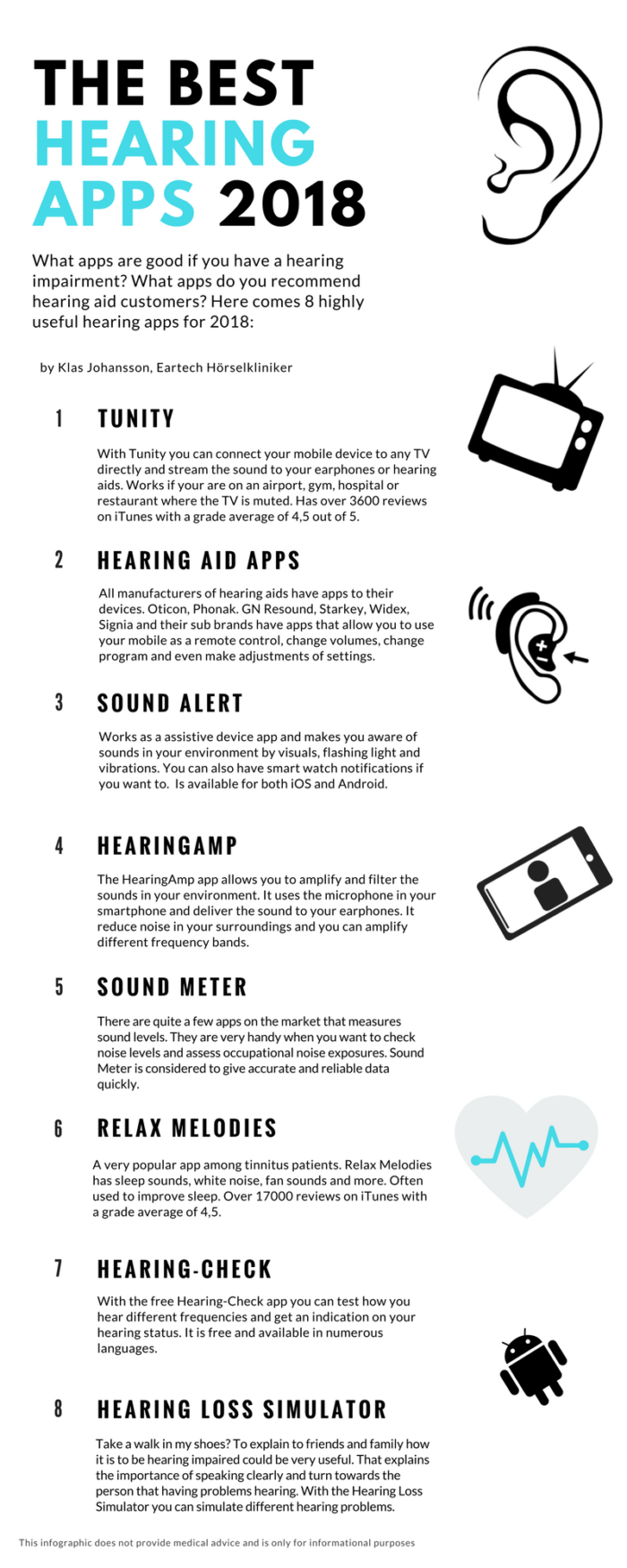 THE BEST HEARING APPS 2018

What apps are good if you have a hearing impairment? What apps do you recommend hearing aid customers? Here comes 8 highly useful hearing apps for 2018:

by Klas Johansson, Eartech Hörselkliniker

1 TUNITY

With Tunity you can connect your mobile device to any TV directly and stream the sound to your earphones or hearing aids. Works if your are on an airport, gym, hospital or restaurant where the TV is muted. Has over 3600 reviews on iTunes with a grade average of 4,5 out of 5.

2 HEARING AID APPS

All manufacturers of hearing aids have apps to their devices. Oticon, Phonak. GN Resound, Starkey, Widex, Signia and their sub brands have apps that allow you to use your mobile as a remote control, change volumes, change program and even make adjustments of settings.

3 SOUND ALERT

Works as a assistive device app and makes you aware of sounds in your environment by visuals, flashing light and vibrations. You can also have smart watch notifications if you want to. Is available for both iOS and Android.

4 HEARINGAMP

The HearingAmp app allows you to amplify and filter the sounds in your environment. It uses the microphone in your smartphone and deliver the sound to your earphones. It reduce noise in your surroundings and you can amplify different frequency bands.

5 SOUND METER

There are quite a few apps on the market that measures sound levels. They are very handy when you want to check noise levels and assess occupational noise exposures. Sound Meter is considered to give accurate and reliable data quickly.

6 RELAX MELODIES

A very popular app among tinnitus patients. Relax Melodies has sleep sounds, white noise, fan sounds and more. Often used to improve sleep. Over 17000 reviews on iTunes with a grade average of 4,5.

7 HEARING-CHECK

With the free Hearing-Check app you can test how you hear different frequencies and get an indication on your hearing status. It is free and available in numerous languages.

8 HEARING LOSS SIMULATOR

Take a walk in my shoes? To explain to friends and family how it is to be hearing impaired could be very useful. That explains the importance of speaking clearly and turn towards the person that having problems hearing. With the Hearing Loss Simulator you can simulate different hearing problems.

This infographic does not provide medical advice and is only for informational purposes